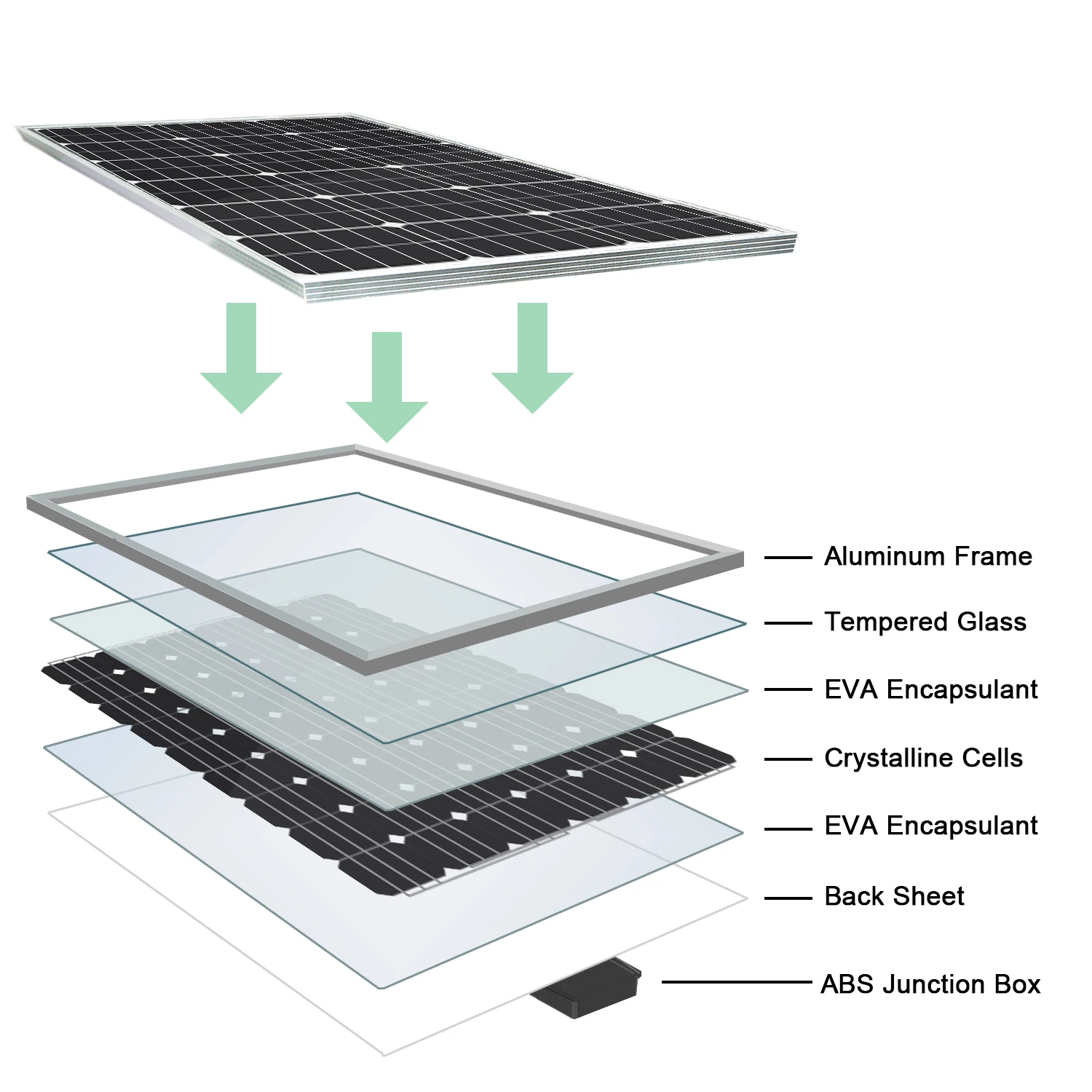 Aluminum Frame
Tempered Glass
EVA Encapsulant
Crystalline Cells
EVA Encapsulant
Back Sheet
ABS Junction Box