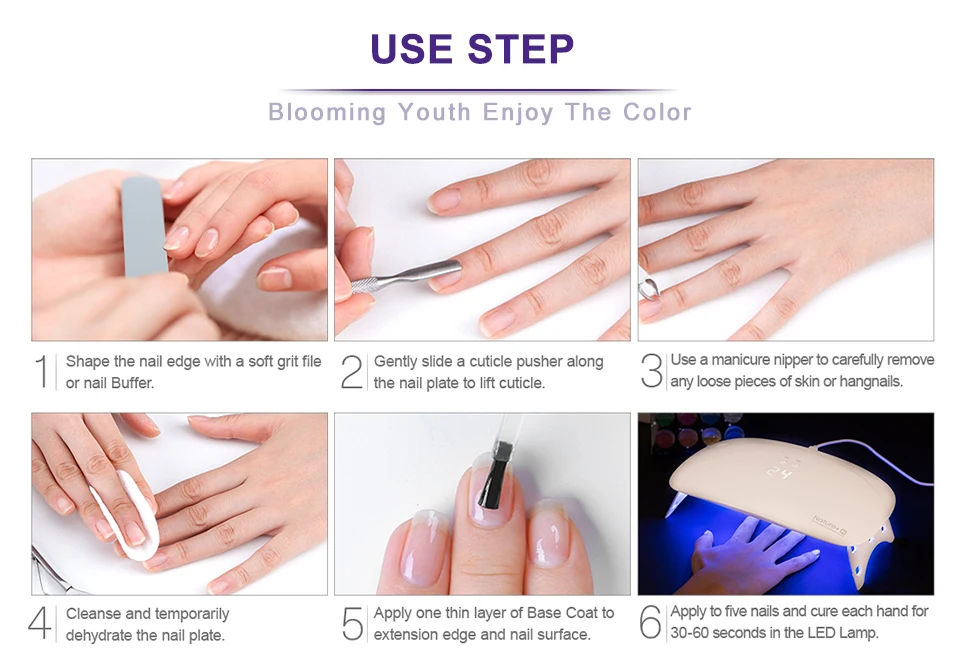 USE STEP

Blooming Youth Enjoy The Color

1 Shape the nail edge with a soft grit file or nail Buffer.

2 Gently slide a cuticle pusher along the nail plate to lift cuticle.

3 Use a manicure nipper to carefully remove any loose pieces of skin or hangnails.

4 Cleanse and temporarily dehydrate the nail plate.

5 Apply one thin layer of Base Coat to extension edge and nail surface.

6 Apply to five nails and cure each hand for 30-60 seconds in the LED Lamp.