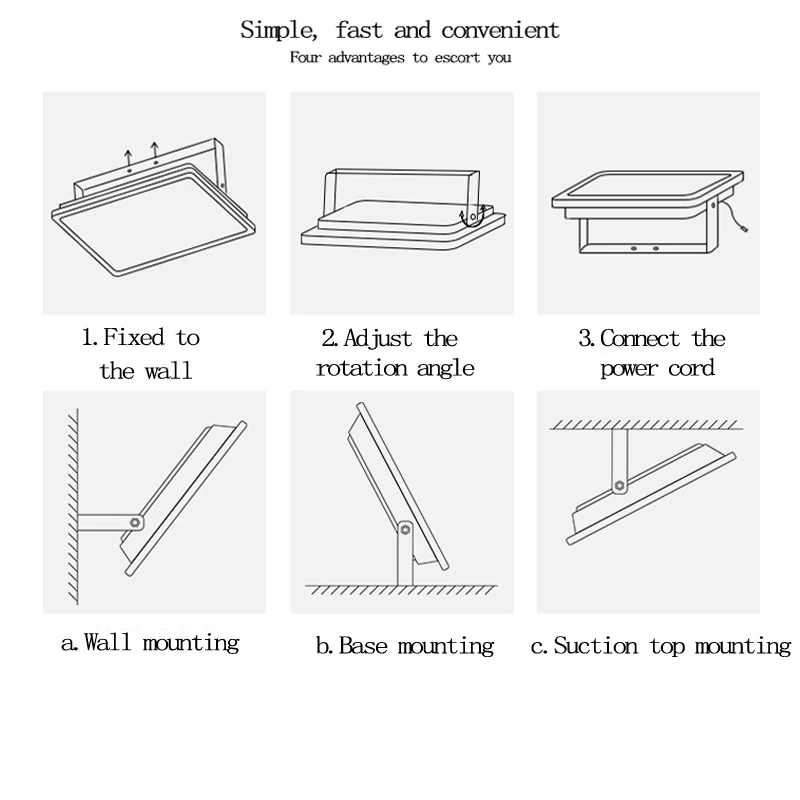 Simple, fast and convenient
Four advantages to escort you

1. Fixed to the wall

2. Adjust the rotation angle

3. Connect the power cord

a. Wall mounting

b. Base mounting

c. Suction top mounting