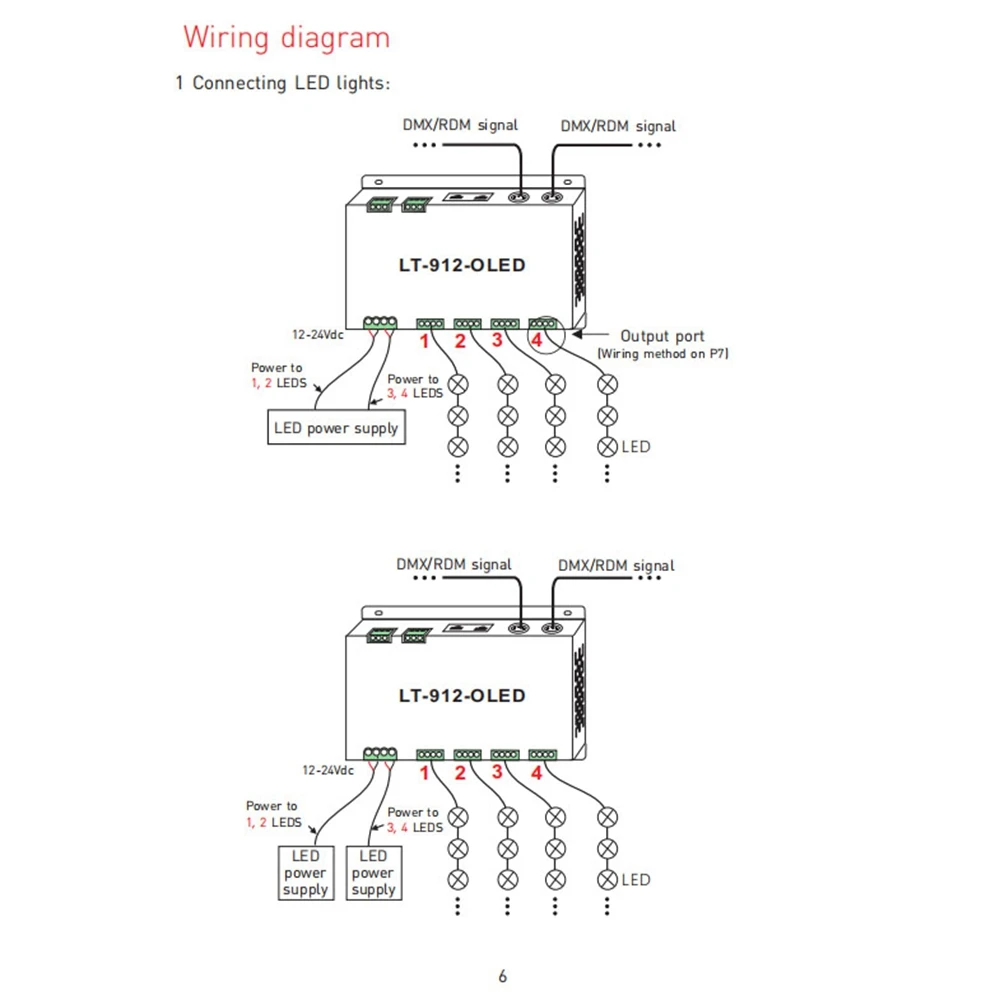 Wiring diagram

1 Connecting LED lights:

DMX/RDM signal
DMX/RDM signal

LT-912-OLED

12-24Vdc

1 2 3 4

Output port
(Wiring method on P7)

Power to
1, 2 LEDS

Power to
3, 4 LEDS

LED power supply

LED

DMX/RDM signal
DMX/RDM signal

LT-912-OLED

12-24Vdc

1 2 3 4

Power to
1, 2 LEDS

Power to
3, 4 LEDS

LED power supply

LED power supply

LED

6