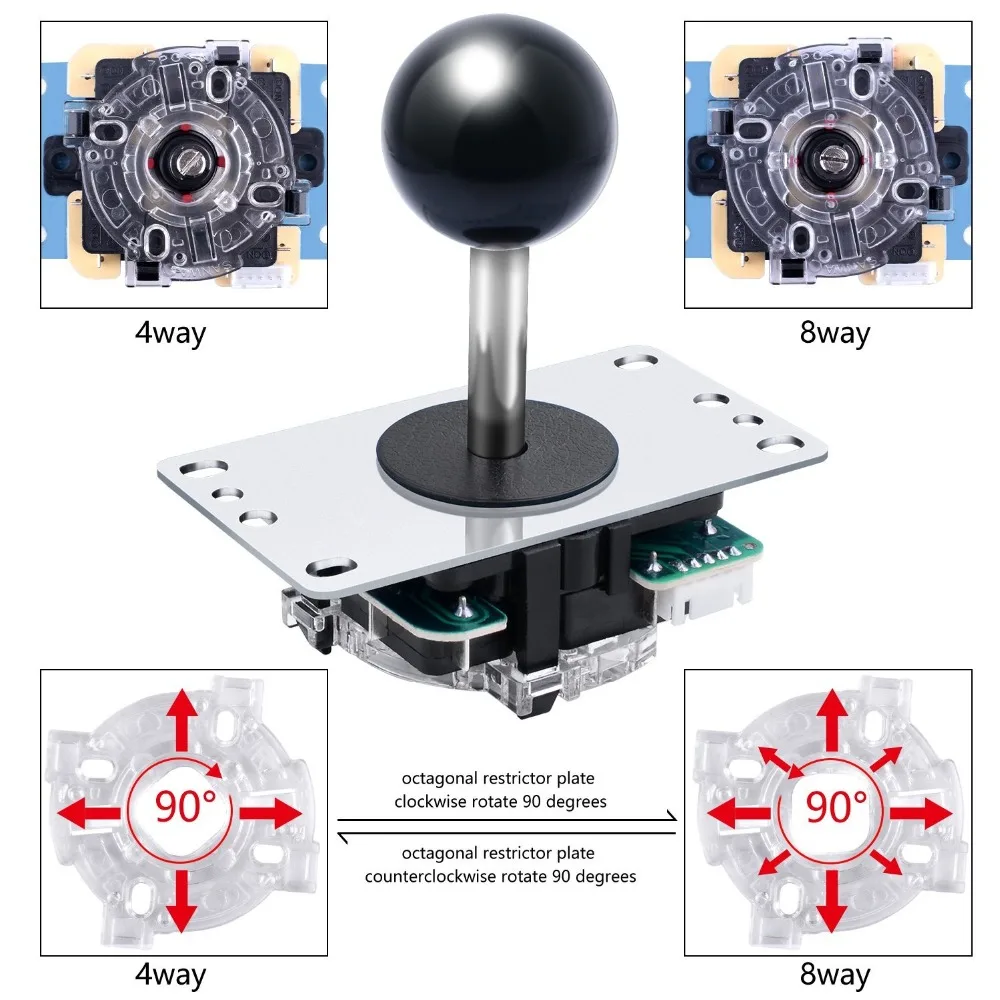 4way

8way

90°

octagonal restrictor plate
clockwise rotate 90 degrees

octagonal restrictor plate
counterclockwise rotate 90 degrees

90°

4way

8way