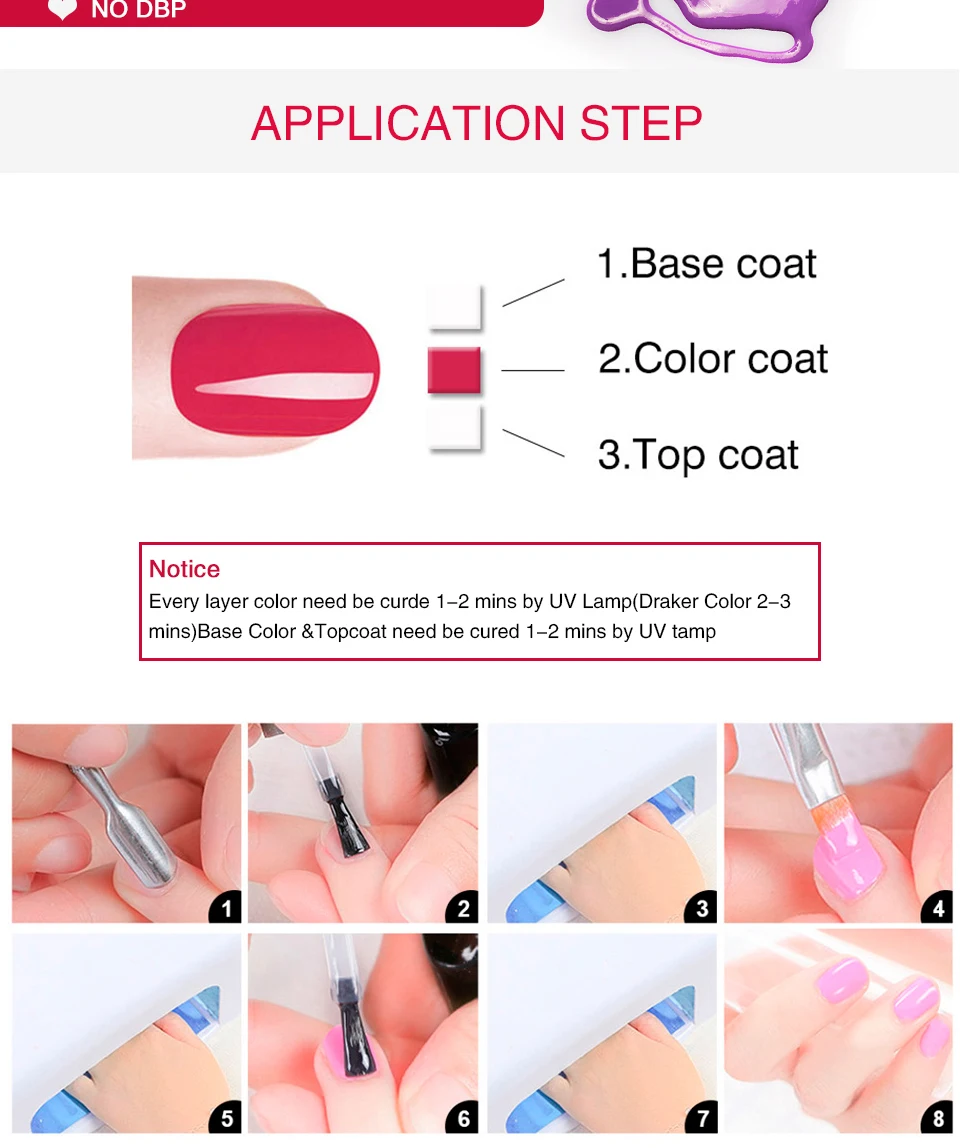 NO DBP

APPLICATION STEP

1.Base coat

2.Color coat

3.Top coat

Notice
Every layer color need be curde 1-2 mins by UV Lamp(Draker Color 2-3 mins)Base Color &Topcoat need be cured 1-2 mins by UV tamp

1
2
3
4
5
6
7
8