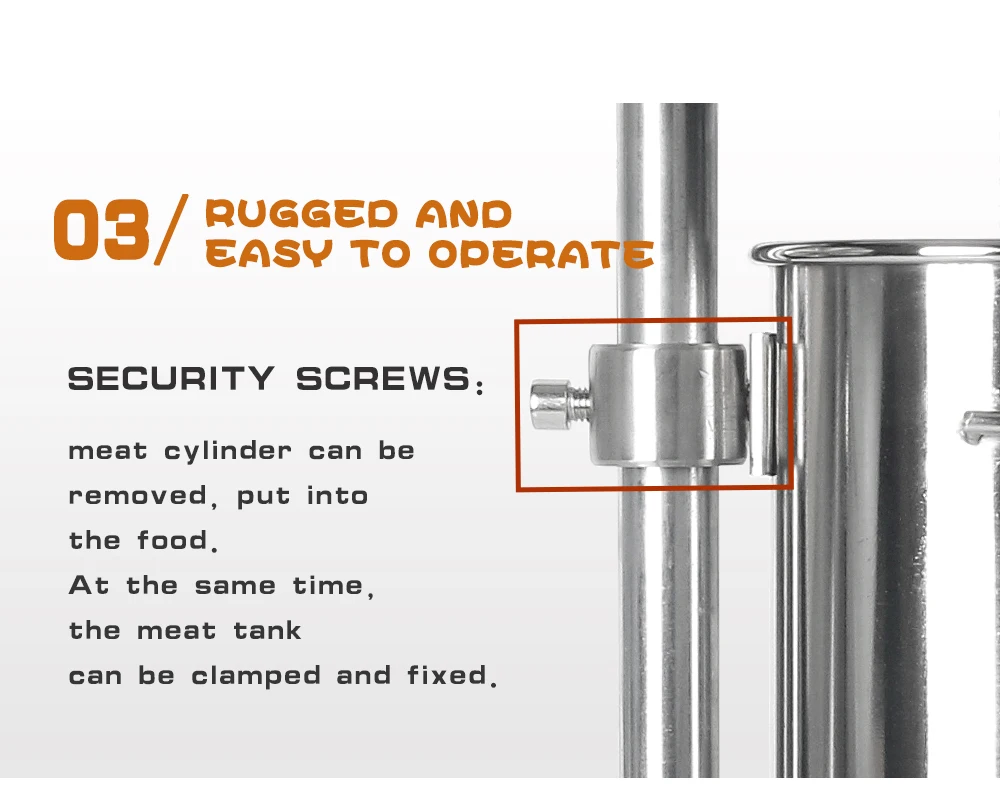 03/ RUGGED AND EASY TO OPERATE

SECURITY SCREWS:

meat cylinder can be removed, put into the food.
At the same time, the meat tank can be clamped and fixed.