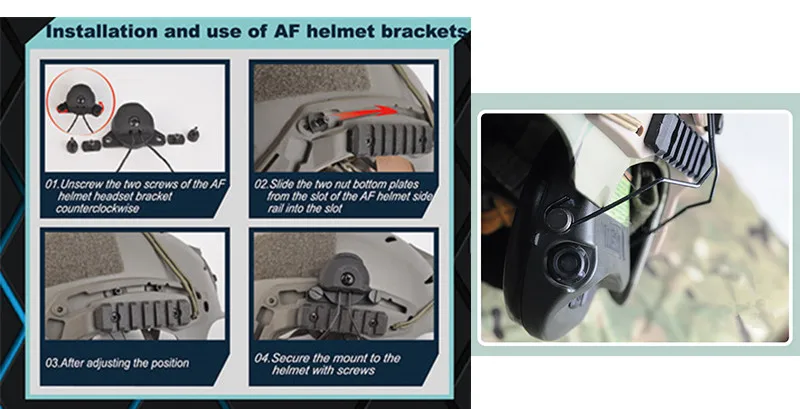 Installation and use of AF helmet brackets

01.Unscrew the two screws of the AF helmet headset bracket counterclockwise

02.Slide the two nut bottom plates from the slot of the AF helmet side rail into the slot

03.After adjusting the position

04.Secure the mount to the helmet with screws