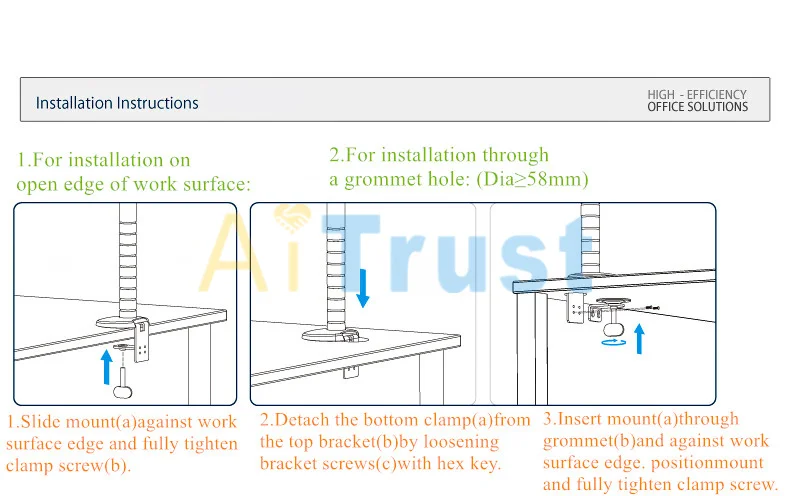 Installation Instructions

HIGH - EFFICIENCY
OFFICE SOLUTIONS

1.For installation on open edge of work surface:

2.For installation through a grommet hole: (Dia≥58mm)

AiTrust

1.Slide mount(a)against work surface edge and fully tighten clamp screw(b).

2.Detach the bottom clamp(a)from the top bracket(b)by loosening bracket screws(c)with hex key.

3.Insert mount(a)through grommet(b)and against work surface edge. positionmount and fully tighten clamp screw.