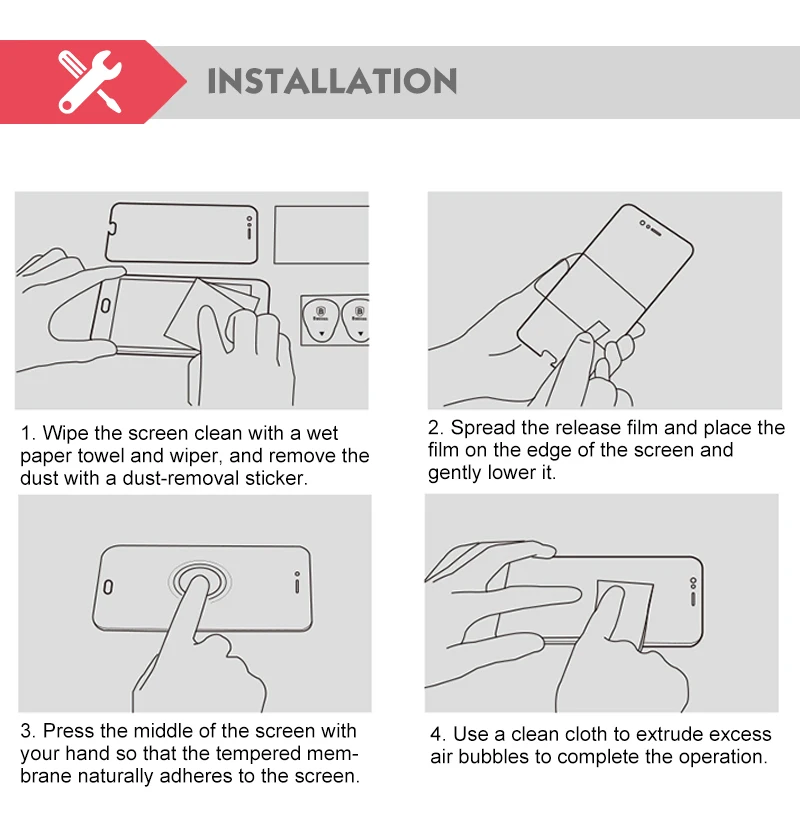 INSTALLATION

1. Wipe the screen clean with a wet paper towel and wiper, and remove the dust with a dust-removal sticker.

2. Spread the release film and place the film on the edge of the screen and gently lower it.

3. Press the middle of the screen with your hand so that the tempered membrane naturally adheres to the screen.

4. Use a clean cloth to extrude excess air bubbles to complete the operation.