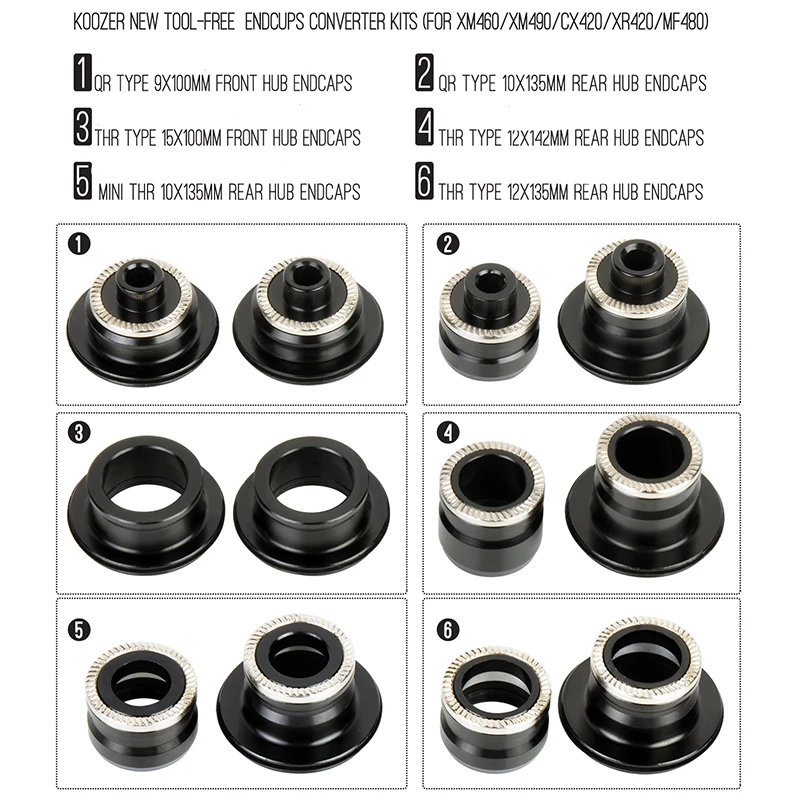 KOOZER NEW TOOL-FREE ENDCUPS CONVERTER KITS (FOR XM460/XM490/CX420/XR420/MF480)

1 QR TYPE 9X100MM FRONT HUB ENDCAPS

2 QR TYPE 10X135MM REAR HUB ENDCAPS

3 THR TYPE 15X100MM FRONT HUB ENDCAPS

4 THR TYPE 12X142MM REAR HUB ENDCAPS

5 MINI THR 10X135MM REAR HUB ENDCAPS

6 THR TYPE 12X135MM REAR HUB ENDCAPS

1

2

3

4

5

6