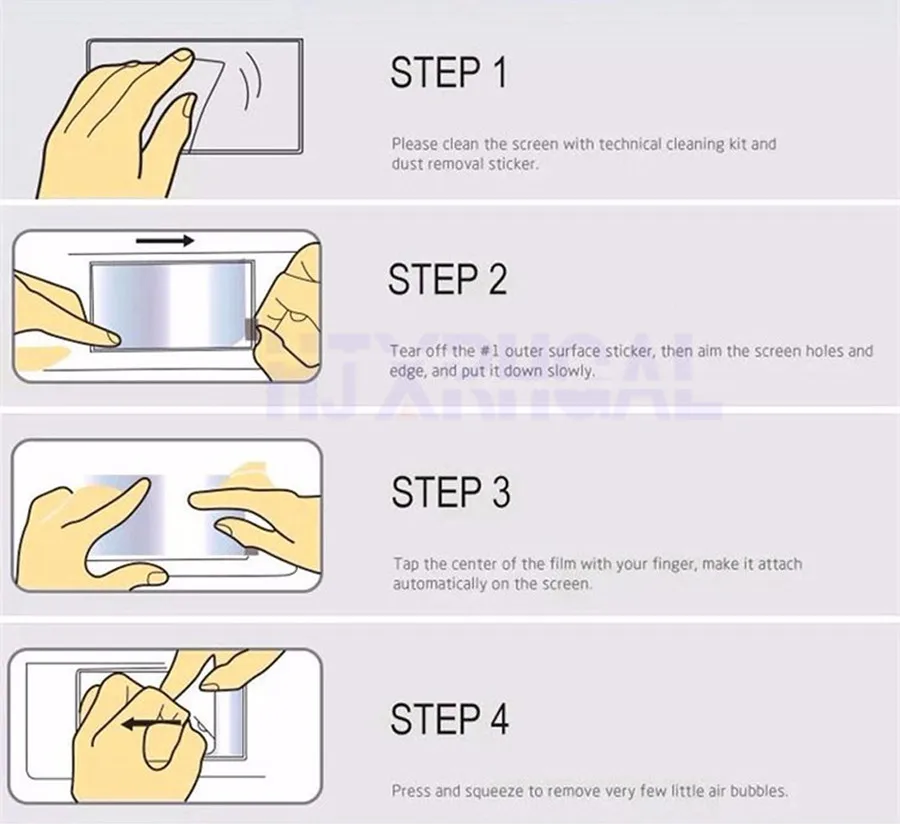 STEP 1

Please clean the screen with technical cleaning kit and dust removal sticker.

STEP 2

Tear off the #1 outer surface sticker, then aim the screen holes and edge, and put it down slowly.

HJXRHGAL

STEP 3

Tap the center of the film with your finger, make it attach automatically on the screen.

STEP 4

Press and squeeze to remove very few little air bubbles.