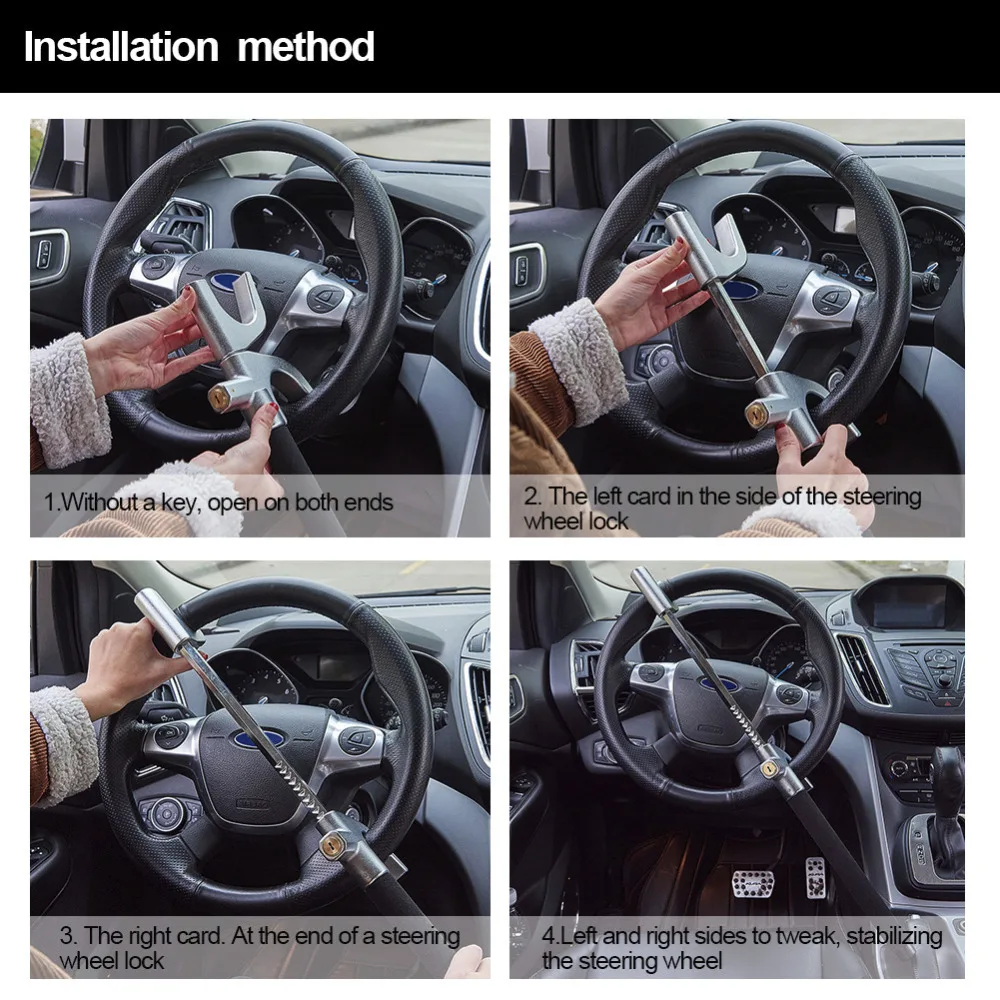 Installation method

1.Without a key, open on both ends

2. The left card in the side of the steering wheel lock

3. The right card. At the end of a steering wheel lock

4.Left and right sides to tweak, stabilizing the steering wheel