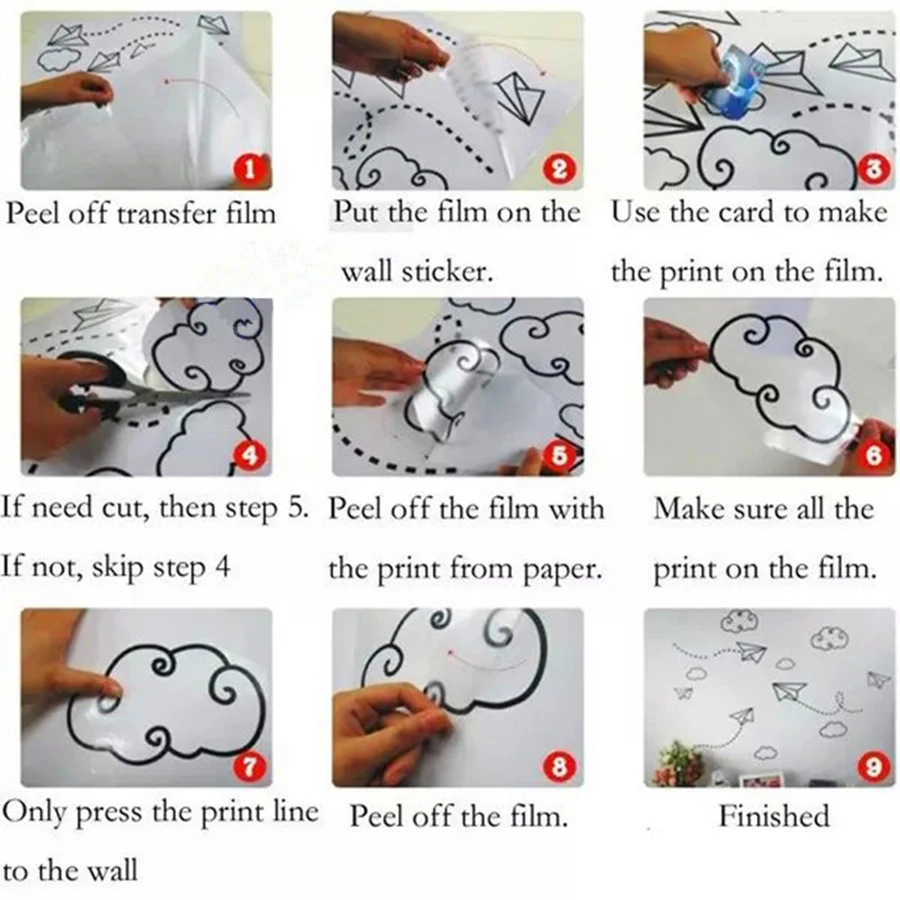 1
Peel off transfer film

2
Put the film on the wall sticker.

3
Use the card to make the print on the film.

4
If need cut, then step 5. If not, skip step 4

5
Peel off the film with the print from paper.

6
Make sure all the print on the film.

7
Only press the print line to the wall

8
Peel off the film.

9
Finished