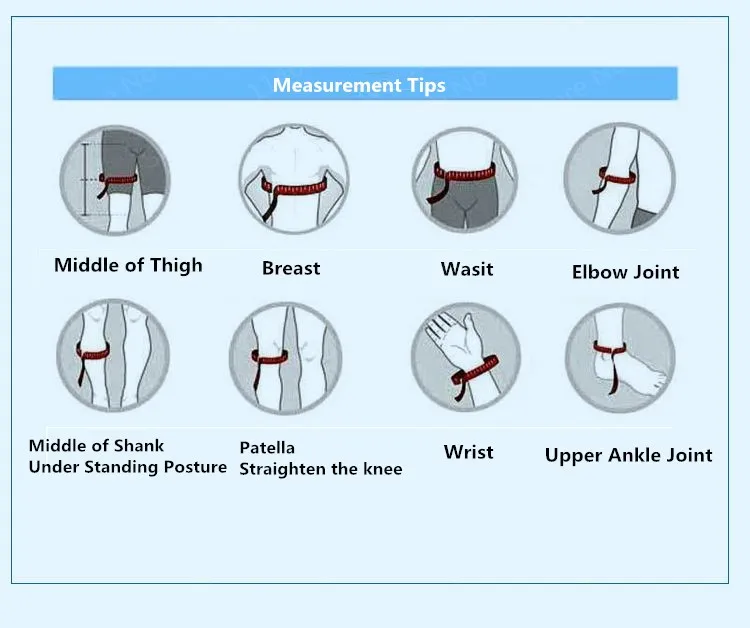 Measurement Tips

Middle of Thigh

Breast

Wasit

Elbow Joint

Middle of Shank
Under Standing Posture

Patella
Straighten the knee

Wrist

Upper Ankle Joint