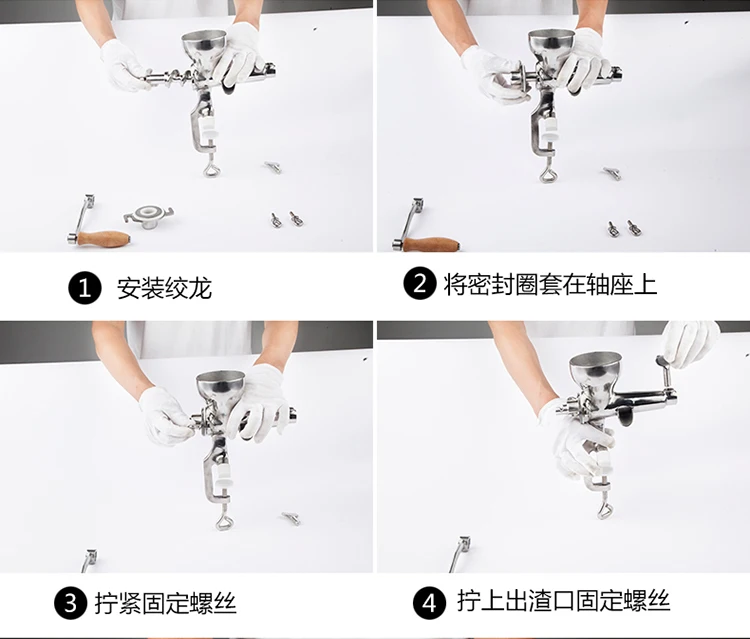 1 安装绞龙

2 将密封圈套在轴座上

3 拧紧固定螺丝

4 拧上出渣口固定螺丝