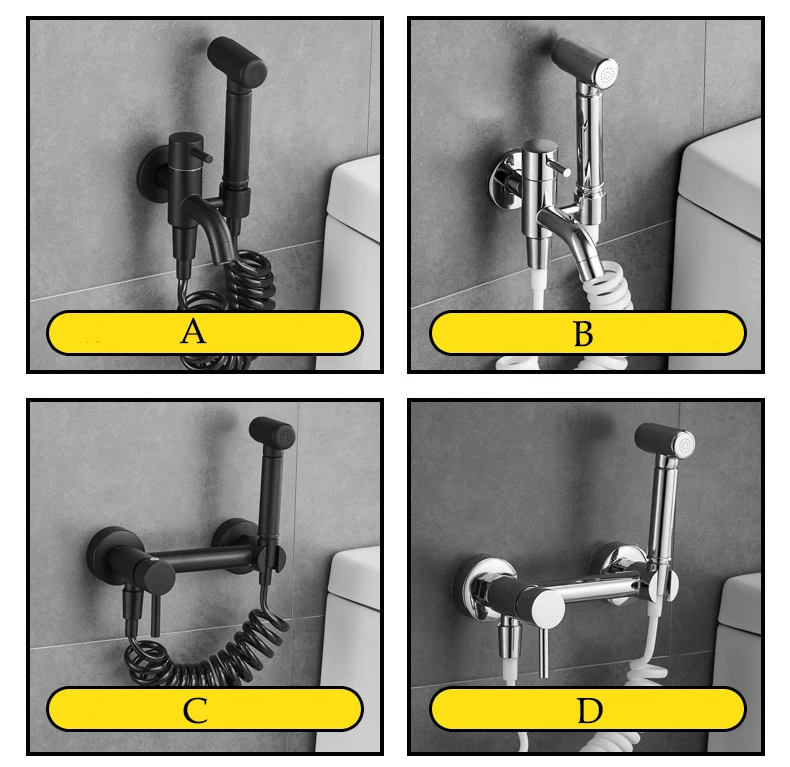 A

B

C

D