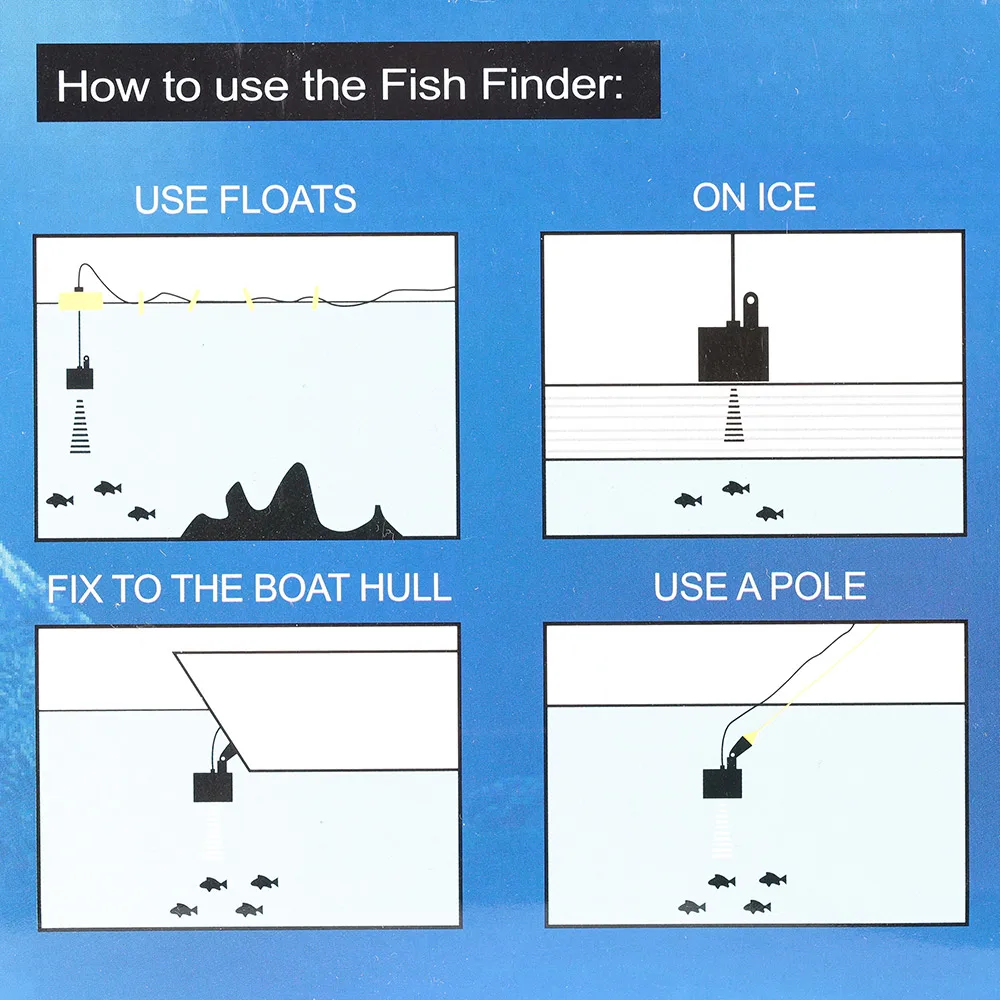 How to use the Fish Finder:

USE FLOATS

ON ICE

FIX TO THE BOAT HULL

USE A POLE