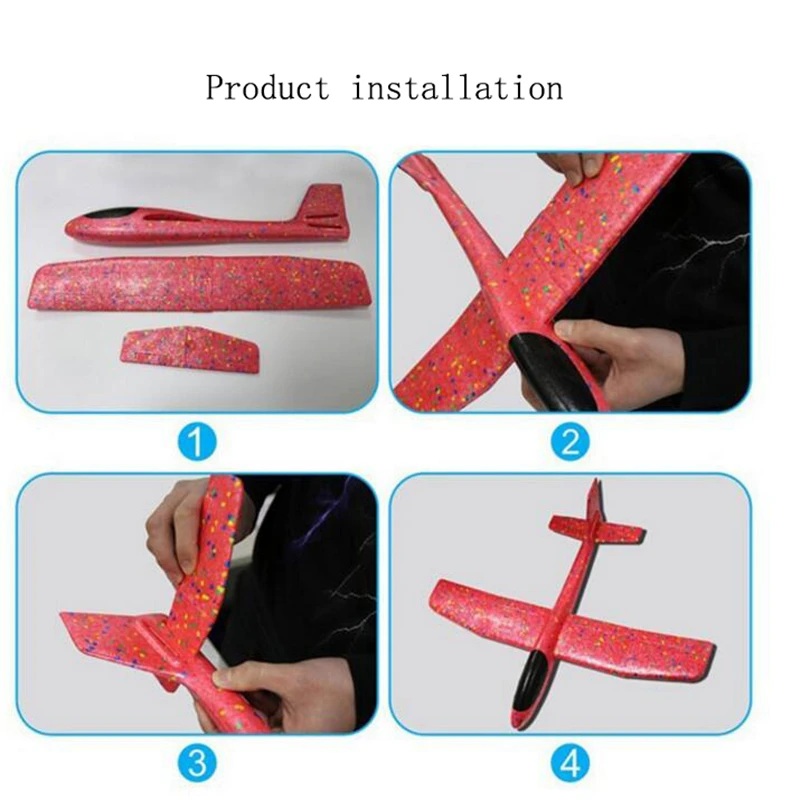 Product installation

1

2

3

4