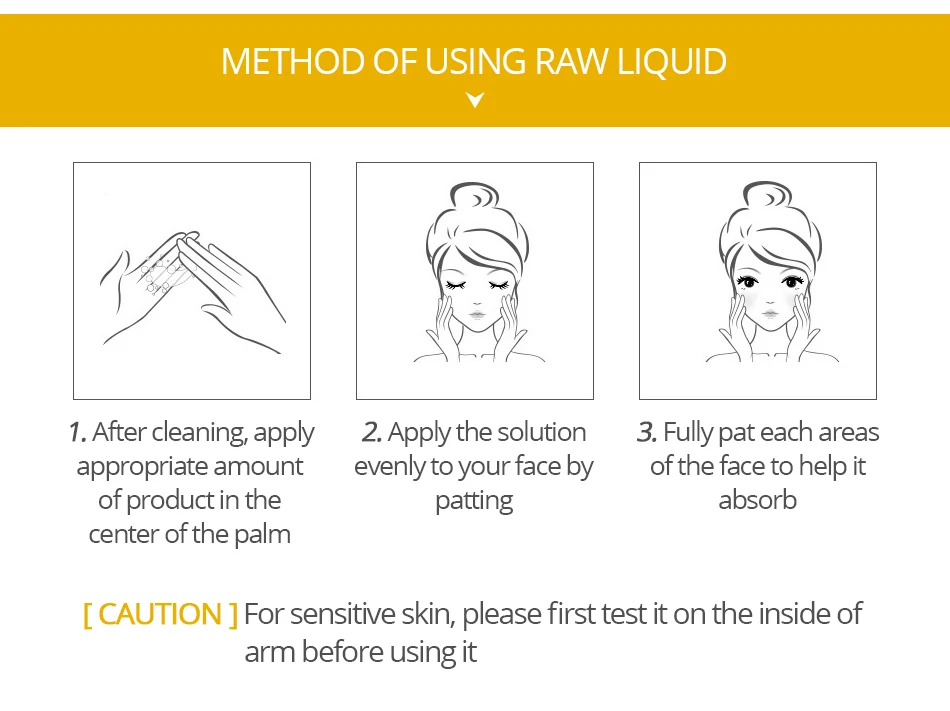 METHOD OF USING RAW LIQUID

1. After cleaning, apply appropriate amount of product in the center of the palm

2. Apply the solution evenly to your face by patting

3. Fully pat each areas of the face to help it absorb

[ CAUTION ] For sensitive skin, please first test it on the inside of arm before using it