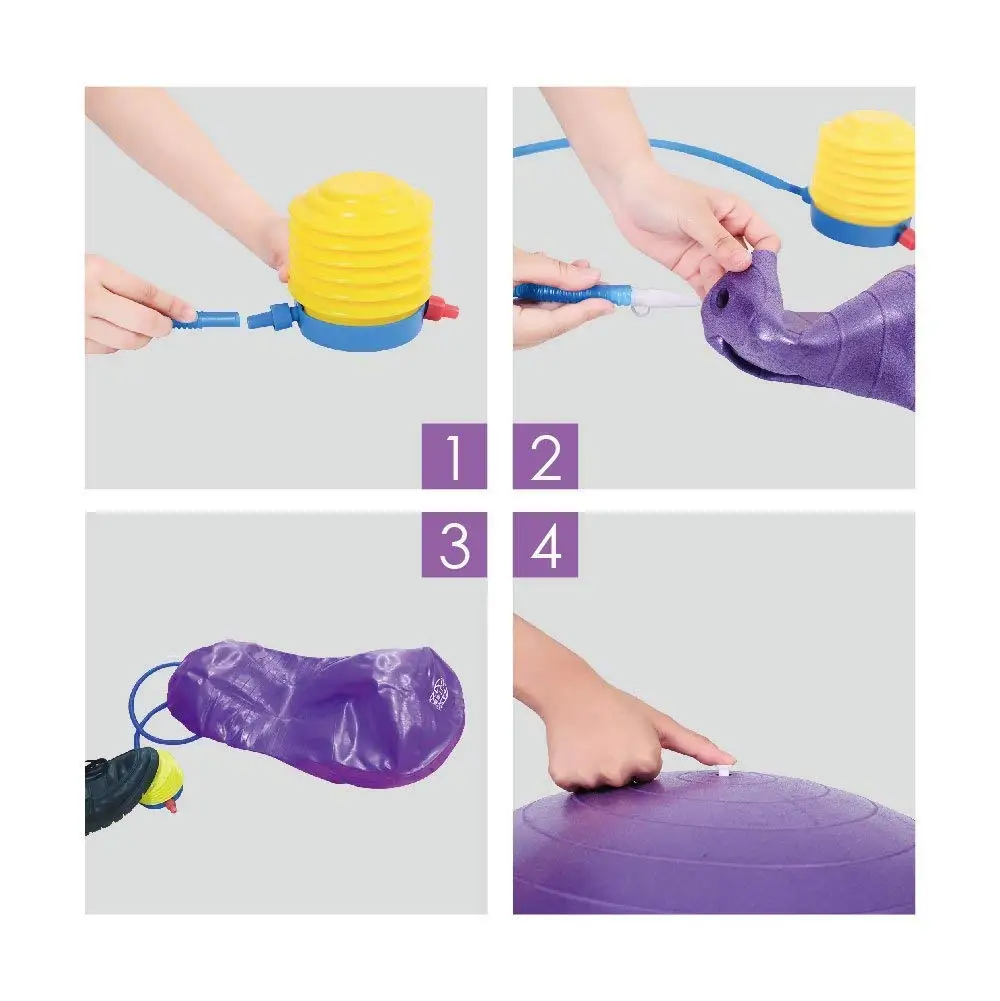 1
2
3
4