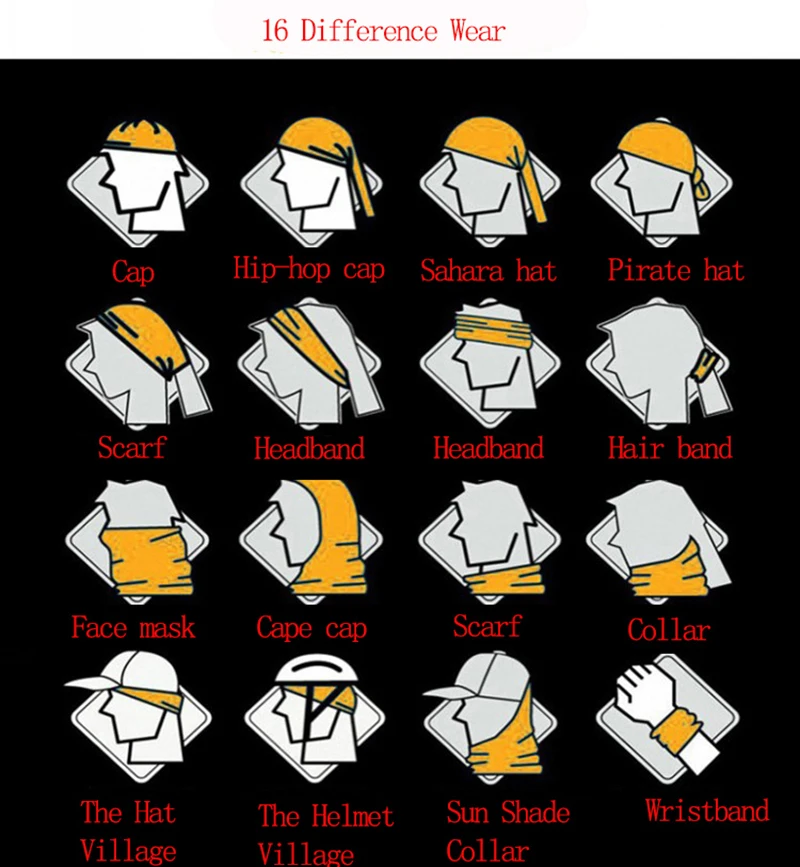 16 Difference Wear

Cap
Hip-hop cap
Sahara hat
Pirate hat

Scarf
Headband
Headband
Hair band

Face mask
Cape cap
Scarf
Collar

The Hat Village
The Helmet Village
Sun Shade Collar
Wristband