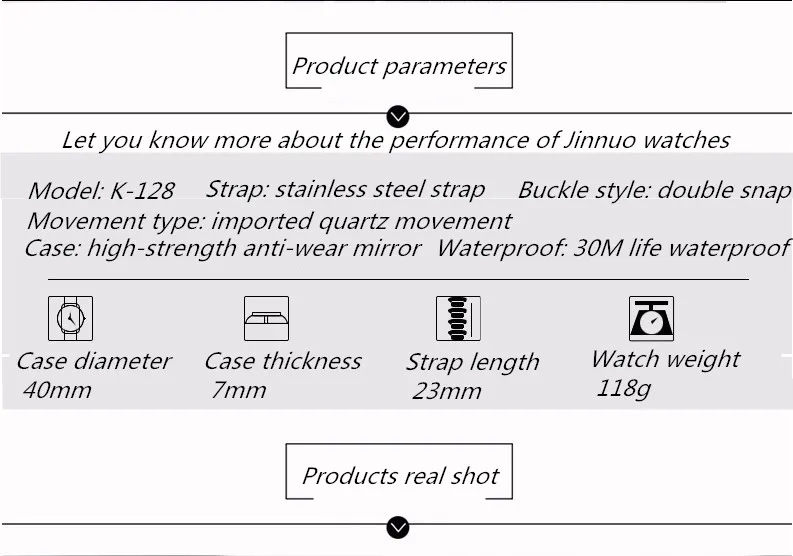 Product parameters

Let you know more about the performance of Jinnuo watches

Model: K-128   Strap: stainless steel strap   Buckle style: double snap

Movement type: imported quartz movement

Case: high-strength anti-wear mirror   Waterproof: 30M life waterproof

Case diameter
40mm

Case thickness
7mm

Strap length
23mm

Watch weight
118g

Products real shot