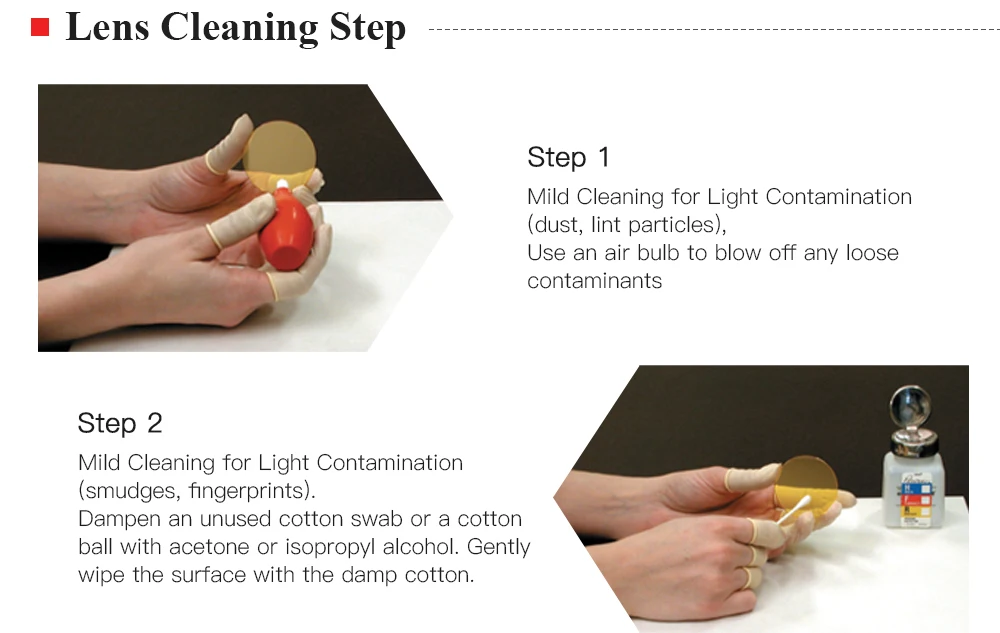 Lens Cleaning Step

Step 1
Mild Cleaning for Light Contamination (dust, lint particles),
Use an air bulb to blow off any loose contaminants

Step 2
Mild Cleaning for Light Contamination (smudges, fingerprints).
Dampen an unused cotton swab or a cotton ball with acetone or isopropyl alcohol. Gently wipe the surface with the damp cotton.