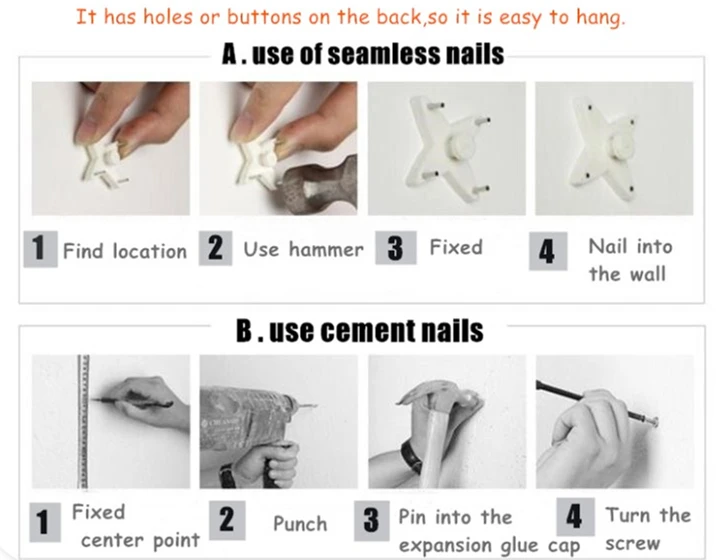 It has holes or buttons on the back,so it is easy to hang.

A . use of seamless nails

1 Find location
2 Use hammer
3 Fixed
4 Nail into the wall

B . use cement nails

1 Fixed center point
2 Punch
3 Pin into the expansion glue cap
4 Turn the screw