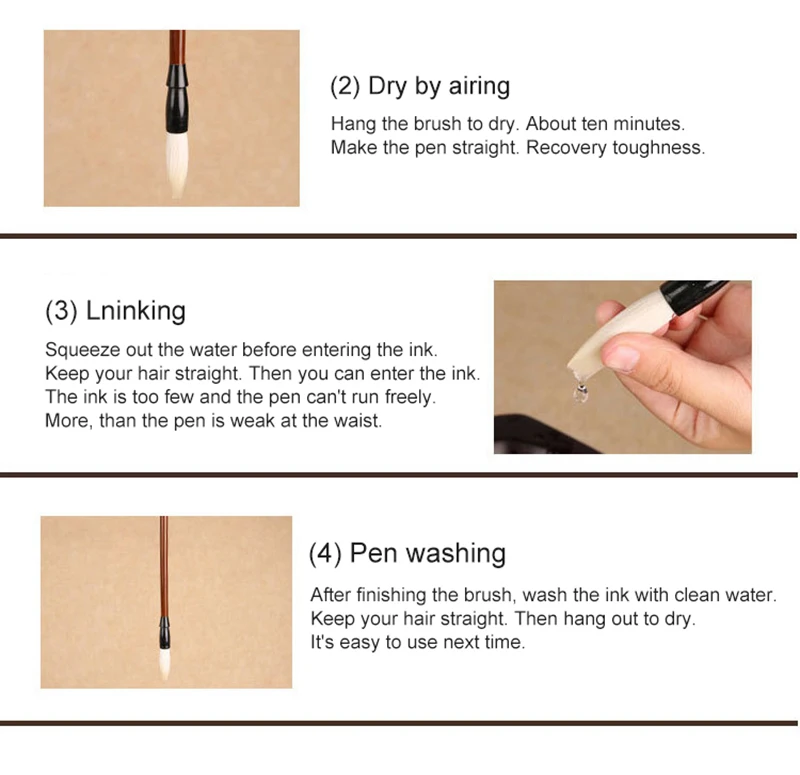 (2) Dry by airing

Hang the brush to dry. About ten minutes.
Make the pen straight. Recovery toughness.

(3) Lninking

Squeeze out the water before entering the ink.
Keep your hair straight. Then you can enter the ink.
The ink is too few and the pen can't run freely.
More, than the pen is weak at the waist.

(4) Pen washing

After finishing the brush, wash the ink with clean water.
Keep your hair straight. Then hang out to dry.
It's easy to use next time.