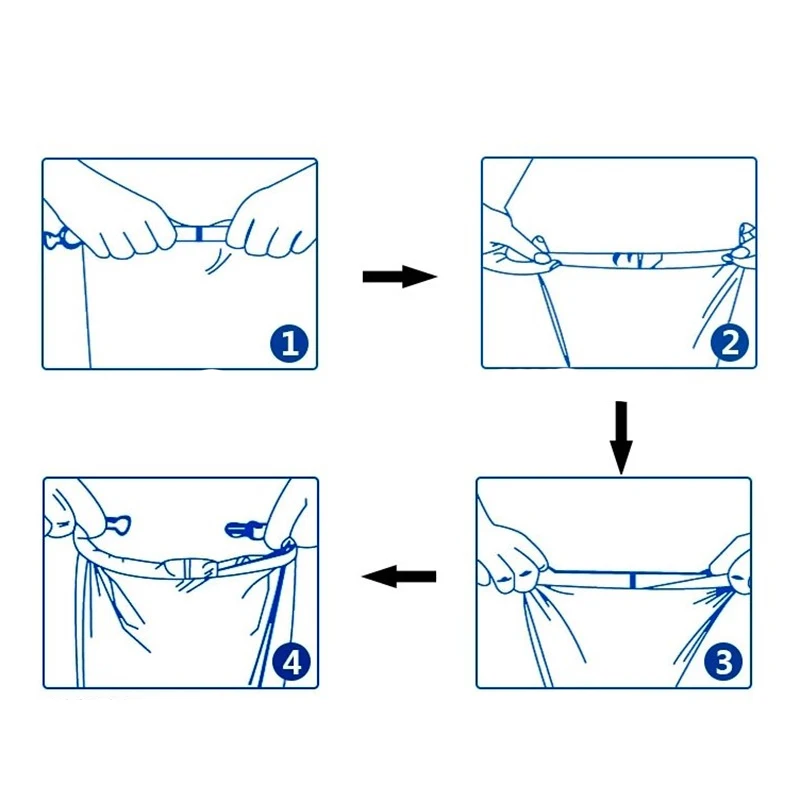 1

2

3

4