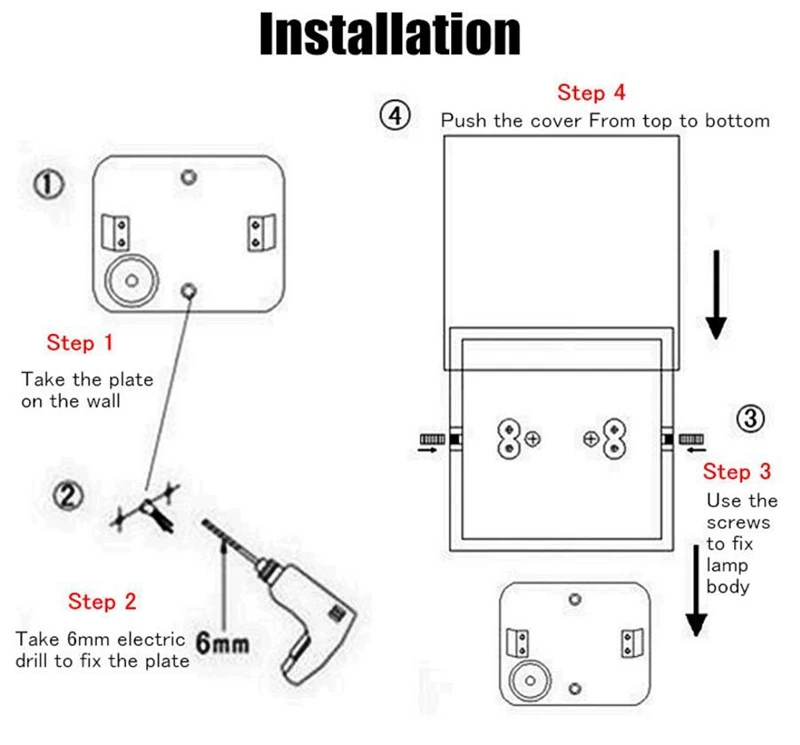 Installation

①

Step 1

Take the plate on the wall

②

Step 2

Take 6mm electric drill to fix the plate

6mm

Step 4

④ Push the cover From top to bottom

③

Step 3

Use the screws to fix lamp body