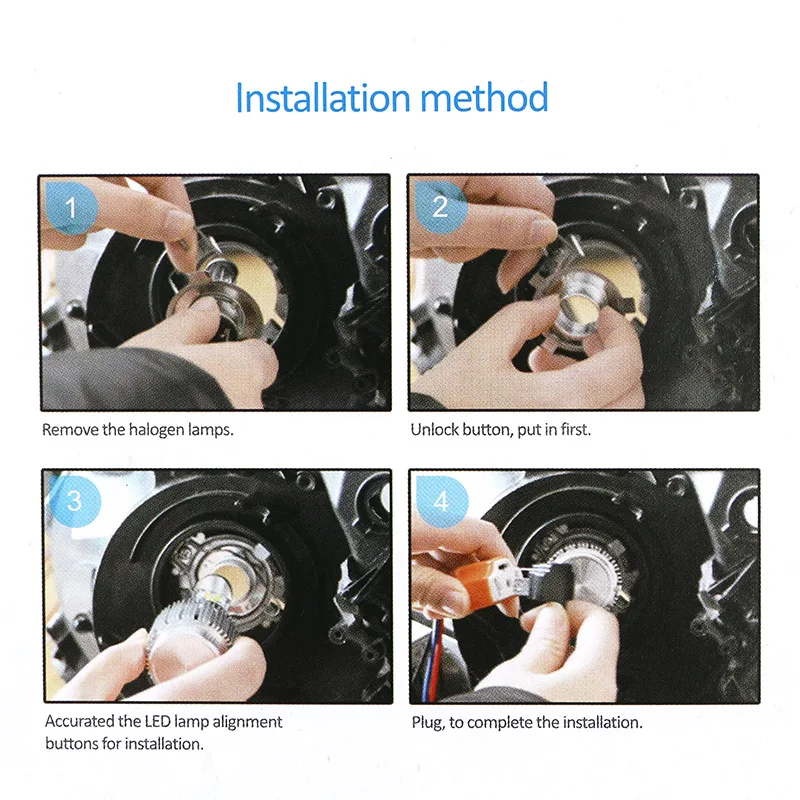 Installation method

1

Remove the halogen lamps.

2

Unlock button, put in first.

3

Accurated the LED lamp alignment buttons for installation.

4

Plug, to complete the installation.