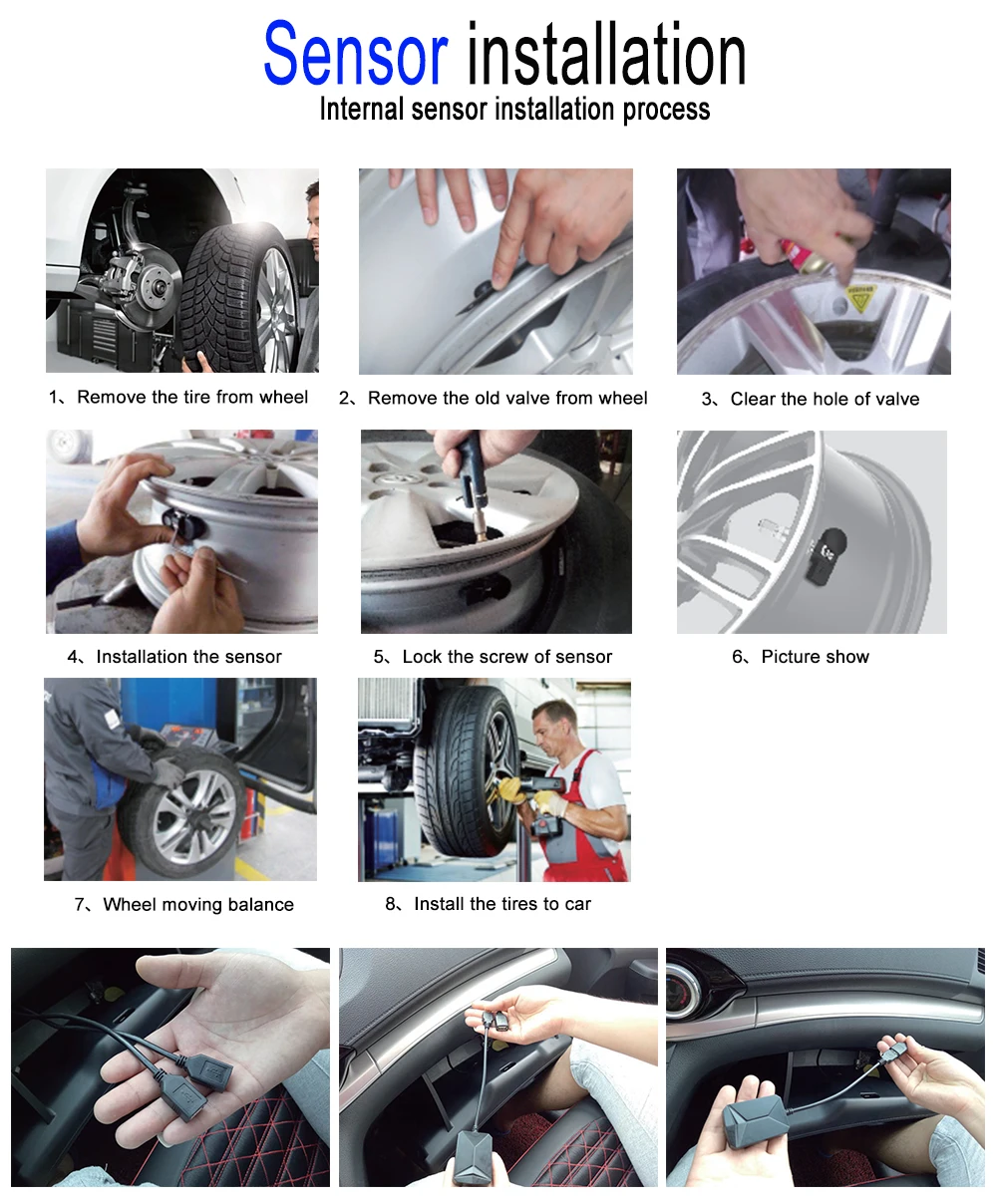 Sensor installation
Internal sensor installation process

1、Remove the tire from wheel

2、Remove the old valve from wheel

3、Clear the hole of valve

4、Installation the sensor

5、Lock the screw of sensor

6、Picture show

7、Wheel moving balance

8、Install the tires to car