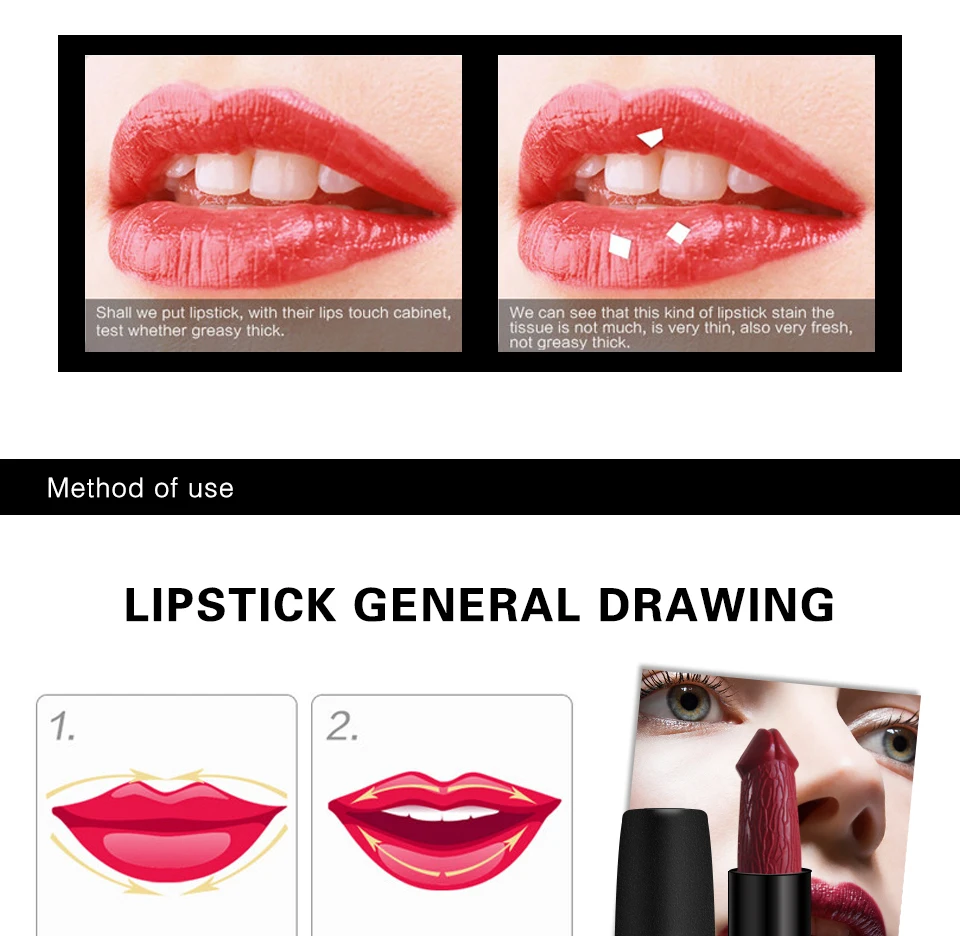 Shall we put lipstick, with their lips touch cabinet, test whether greasy thick.

We can see that this kind of lipstick stain the tissue is not much, is very thin, also very fresh, not greasy thick.

Method of use

LIPSTICK GENERAL DRAWING

1.

2.