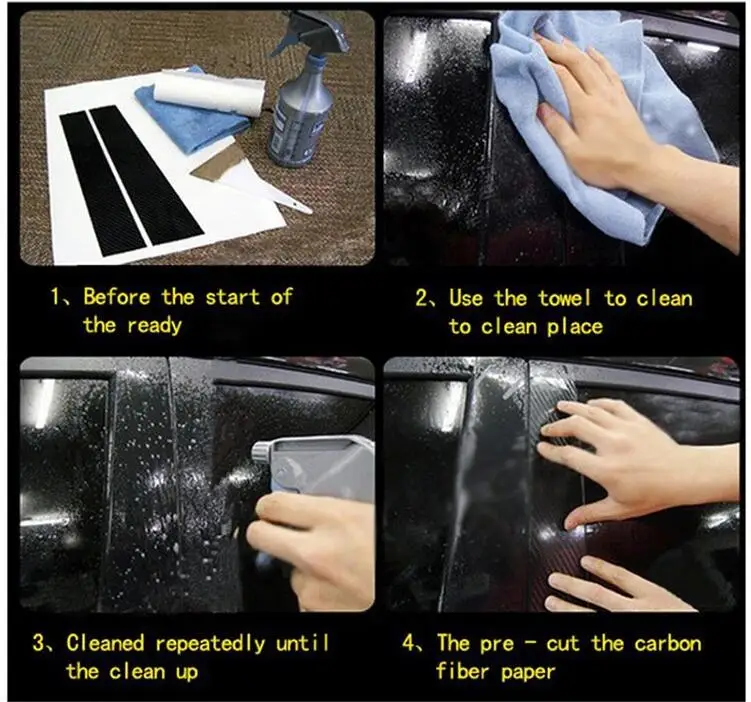 1、Before the start of the ready

2、Use the towel to clean to clean place

3、Cleaned repeatedly until the clean up

4、The pre - cut the carbon fiber paper