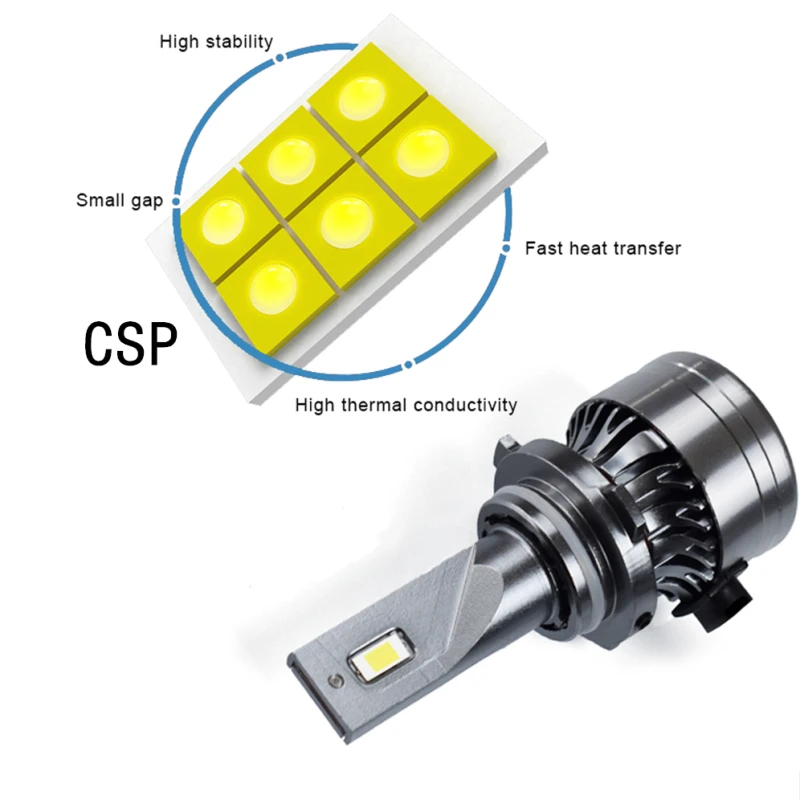 High stability

Small gap

Fast heat transfer

CSP

High thermal conductivity