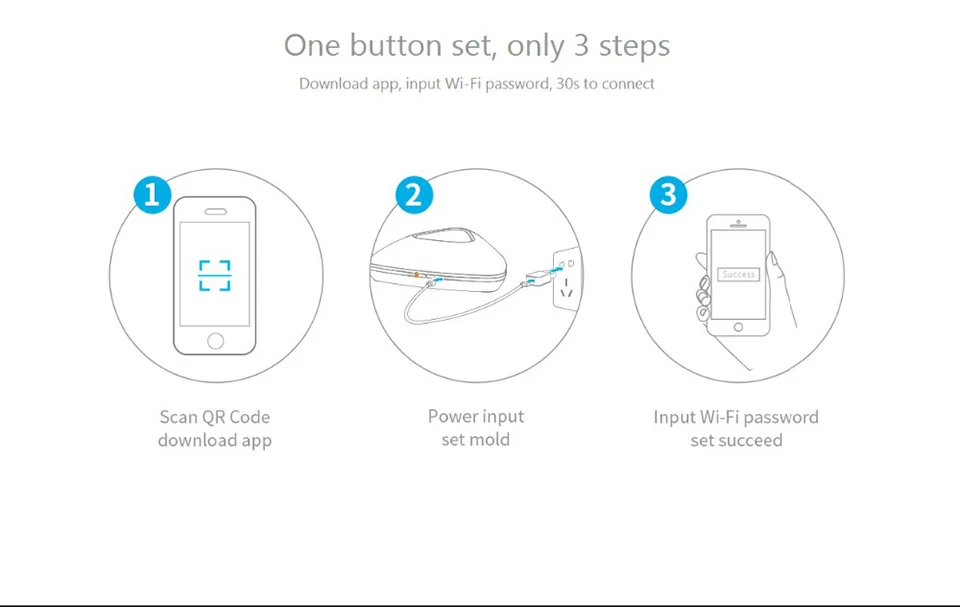 One button set, only 3 steps

Download app, input Wi-Fi password, 30s to connect

1

Scan QR Code
download app

2

Power input
set mold

3

Success

Input Wi-Fi password
set succeed