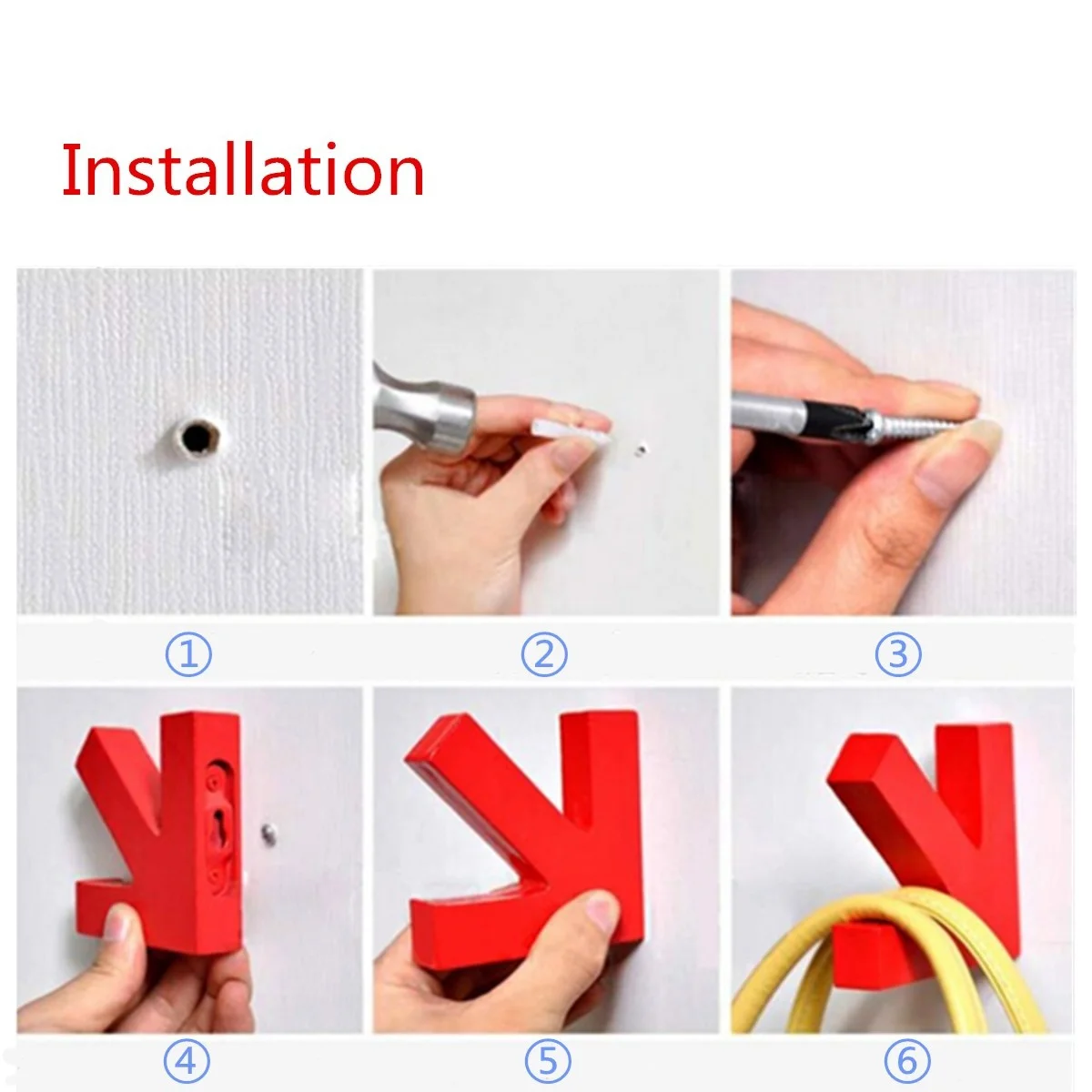 Installation

①

②

③

④

⑤

⑥