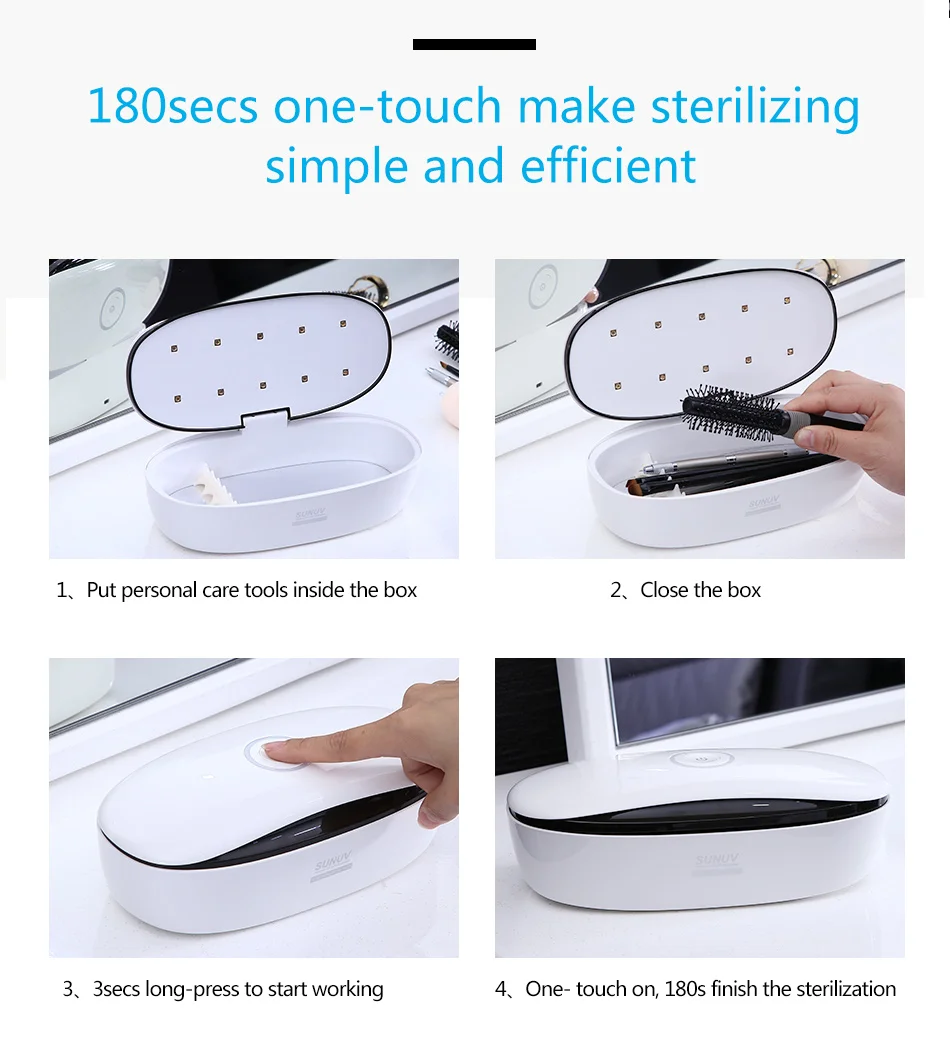 180secs one-touch make sterilizing simple and efficient

SUNUV

1、Put personal care tools inside the box

2、Close the box

SUNUV

3、3secs long-press to start working

SUNUV

4、One- touch on, 180s finish the sterilization