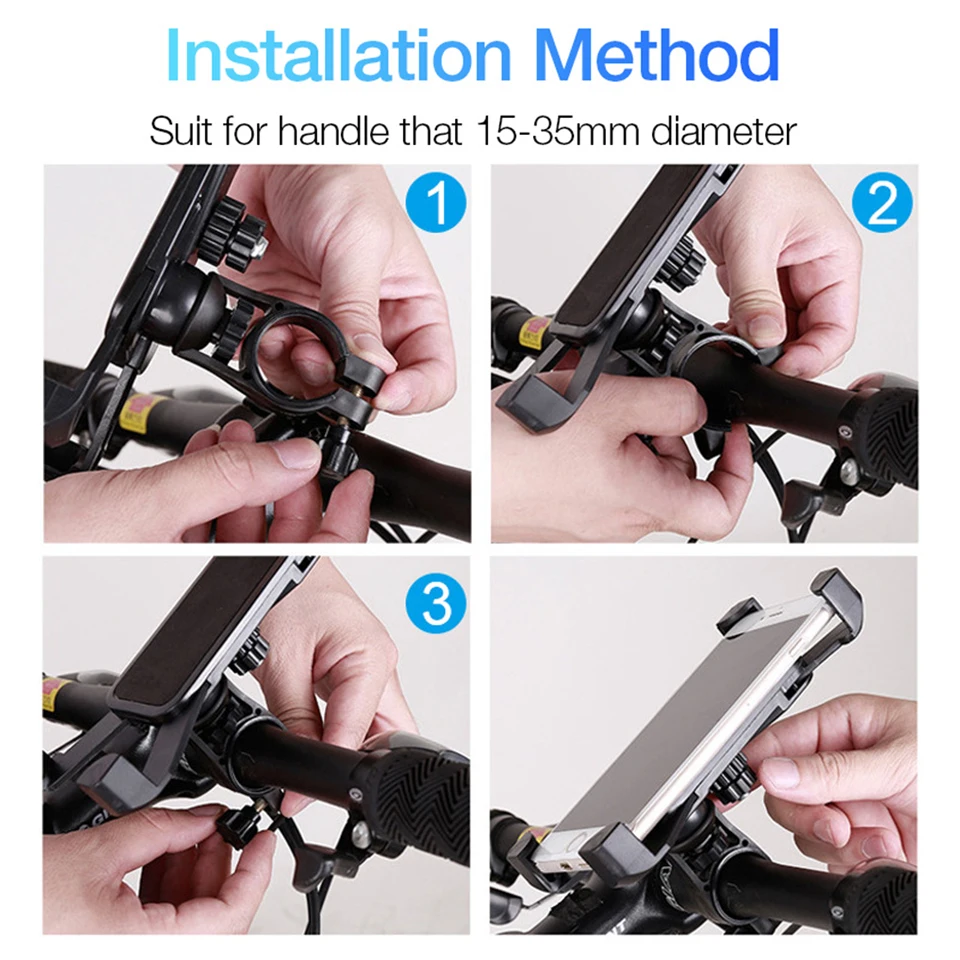 Installation Method

Suit for handle that 15-35mm diameter

1

2

3