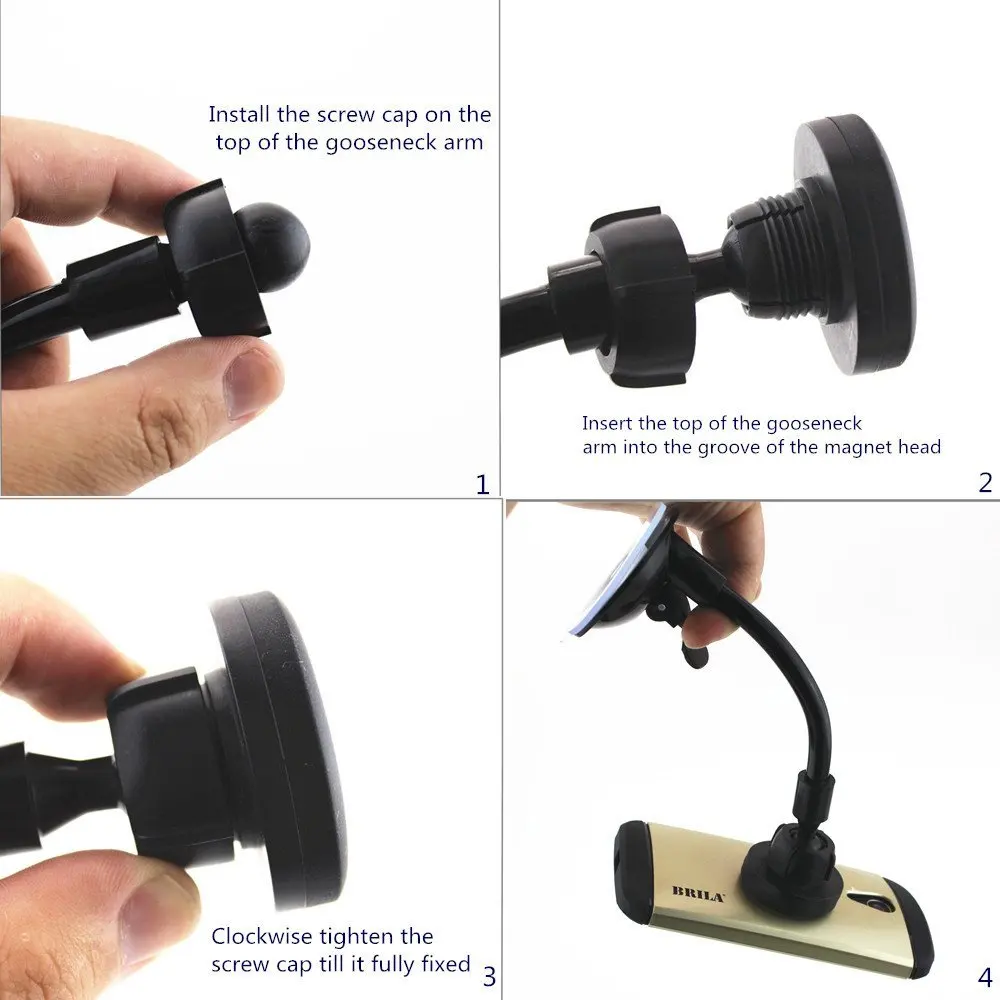 Install the screw cap on the top of the gooseneck arm

1

Insert the top of the gooseneck arm into the groove of the magnet head

2

Clockwise tighten the screw cap till it fully fixed

3

BRILA

4