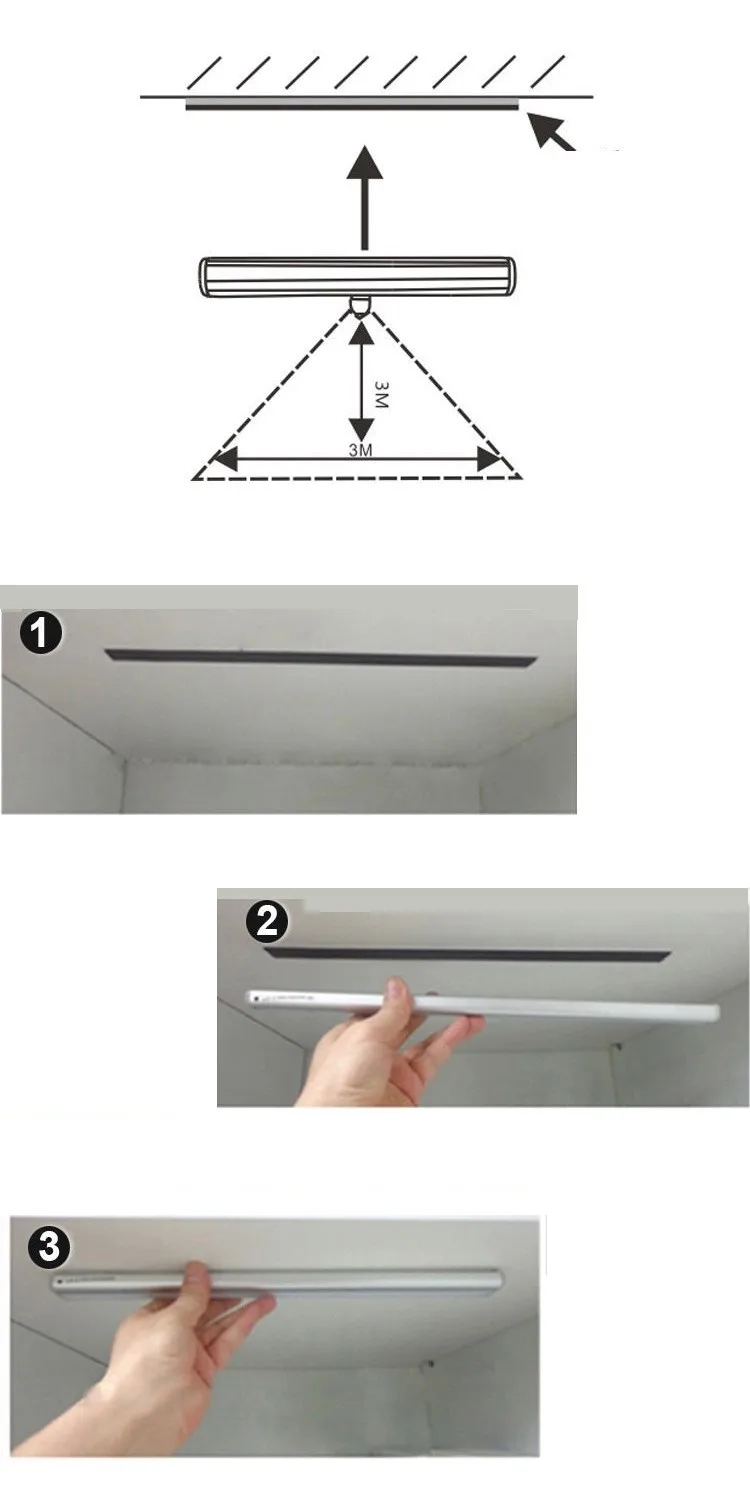 3M
3M
1
2
3