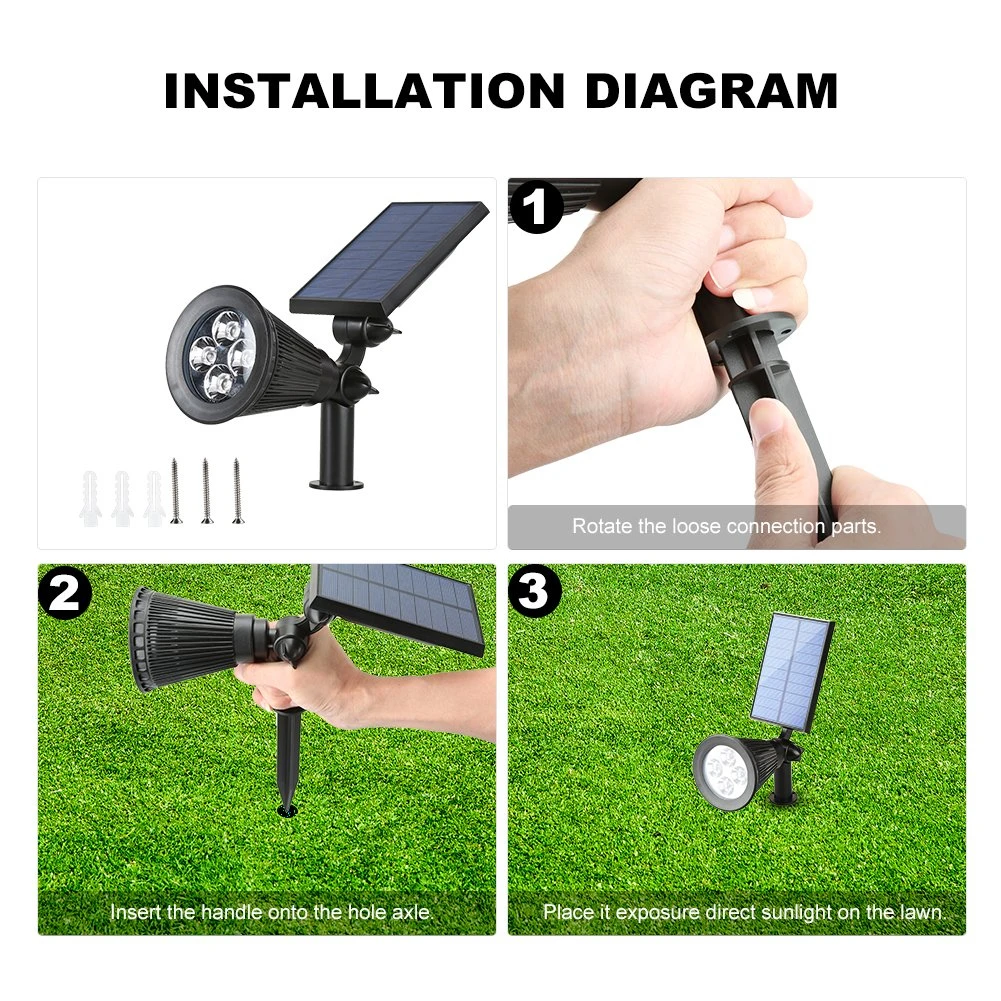 INSTALLATION DIAGRAM

1

Rotate the loose connection parts.

2

Insert the handle onto the hole axle.

3

Place it exposure direct sunlight on the lawn.