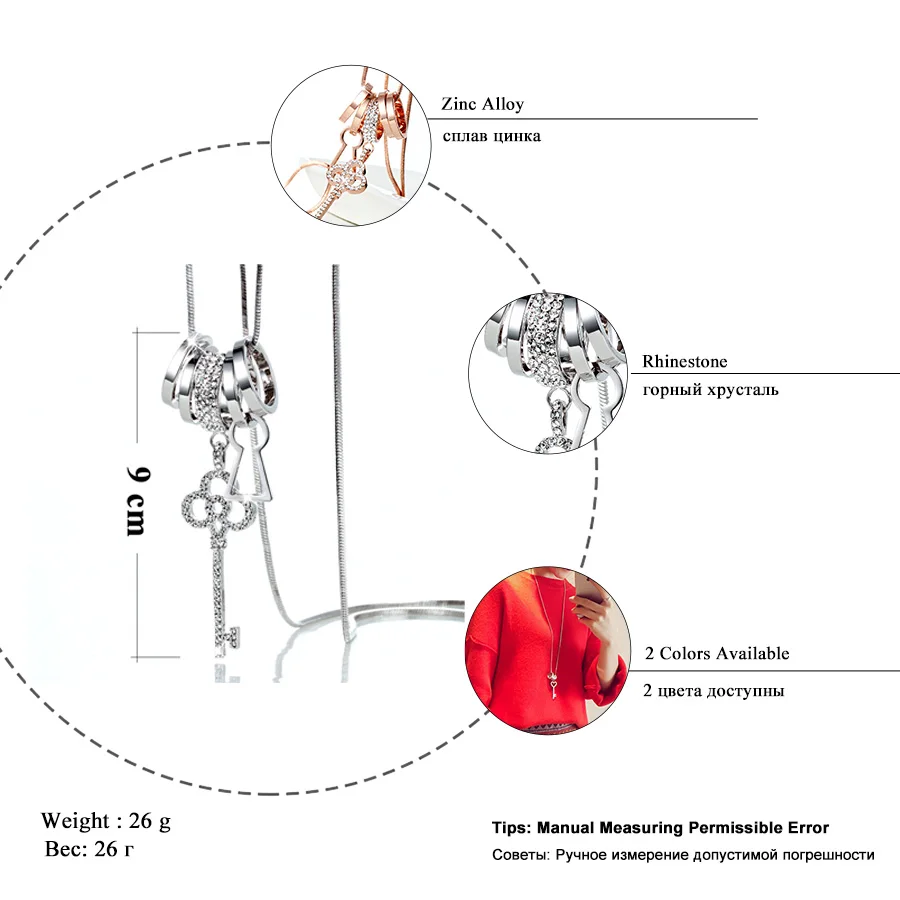 Zinc Alloy
сплав цинка

9 cm

Rhinestone
горный хрусталь

2 Colors Available
2 цвета доступны

Weight : 26 g
Вес: 26 г

Tips: Manual Measuring Permissible Error
Советы: Ручное измерение допустимой погрешности