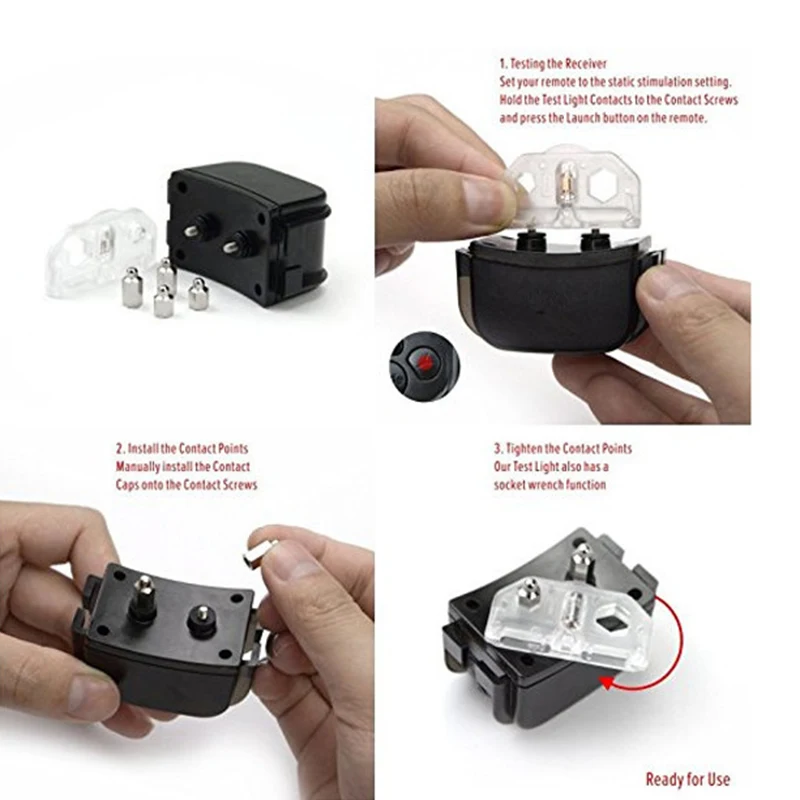 1. Testing the Receiver
Set your remote to the static stimulation setting. Hold the Test Light Contacts to the Contact Screws and press the Launch button on the remote.

2. Install the Contact Points
Manually install the Contact Caps onto the Contact Screws

3. Tighten the Contact Points
Our Test Light also has a socket wrench function

Ready for Use