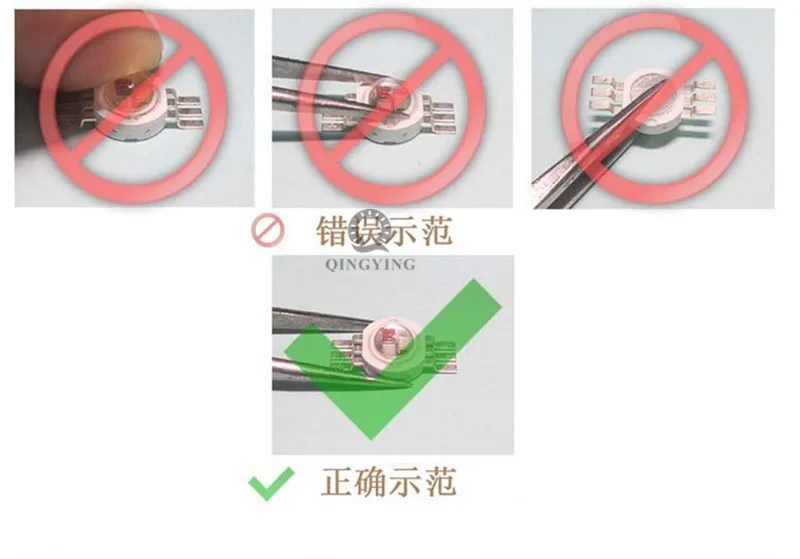 错误示范
QINGYING
正确示范