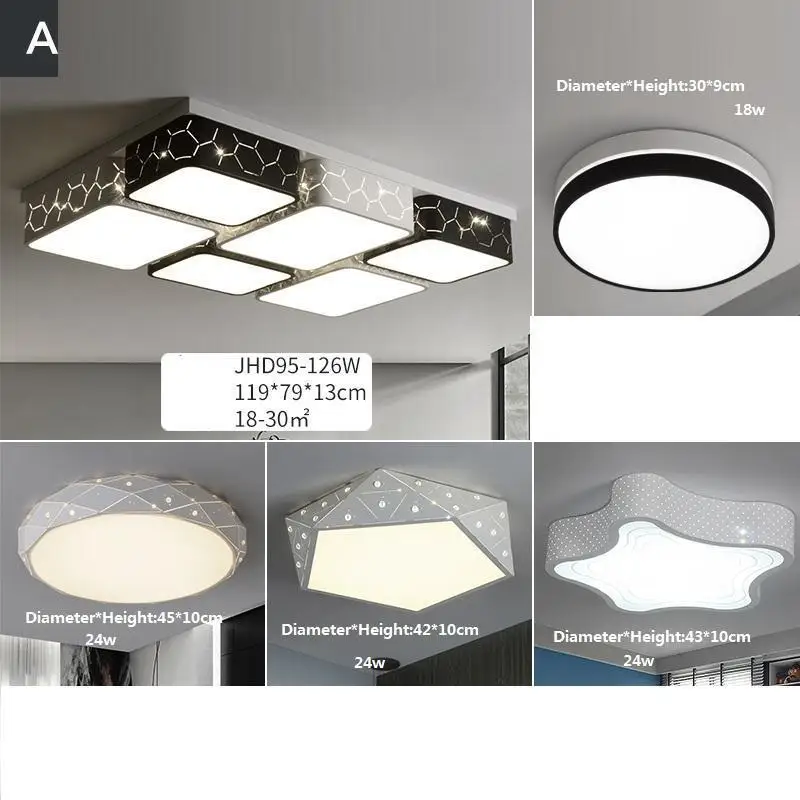 A

Diameter*Height:30*9cm
18w

JHD95-126W
119*79*13cm
18-30㎡

Diameter*Height:45*10cm
24w

Diameter*Height:42*10cm
24w

Diameter*Height:43*10cm
24w