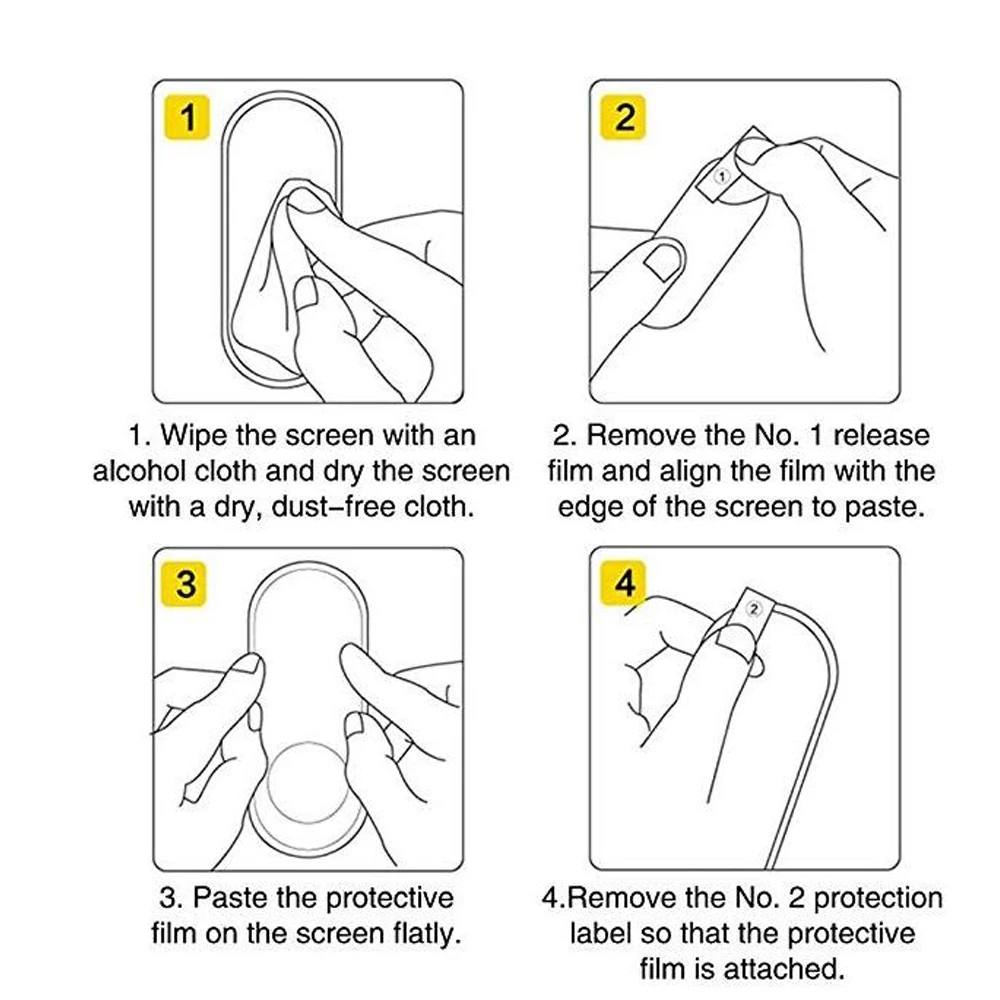 1

1. Wipe the screen with an alcohol cloth and dry the screen with a dry, dust-free cloth.

2

①

2. Remove the No. 1 release film and align the film with the edge of the screen to paste.

3

3. Paste the protective film on the screen flatly.

4

②

4.Remove the No. 2 protection label so that the protective film is attached.