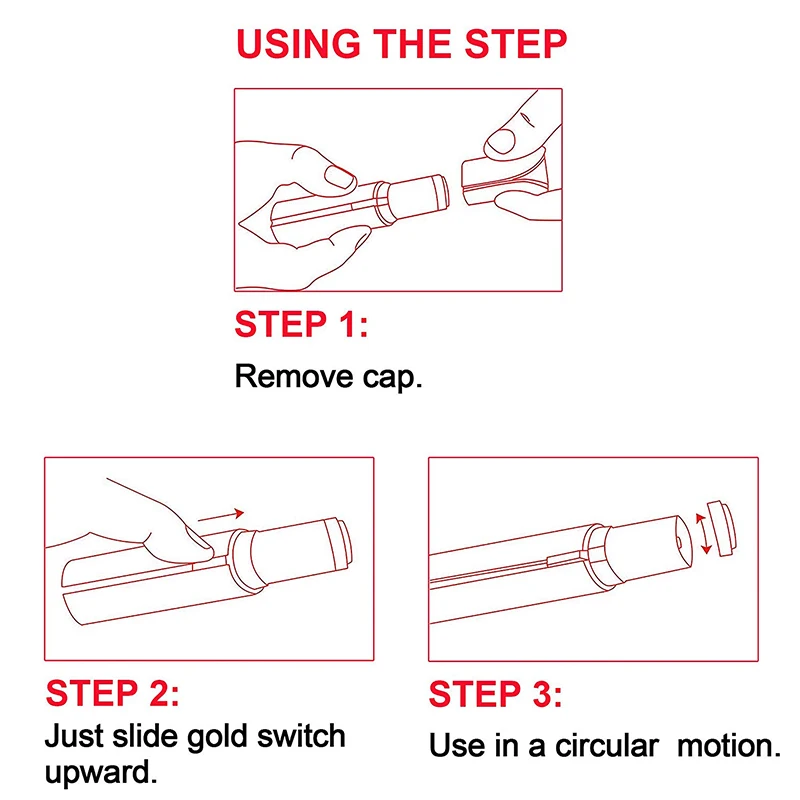 USING THE STEP

STEP 1:

Remove cap.

STEP 2:

Just slide gold switch upward.

STEP 3:

Use in a circular motion.