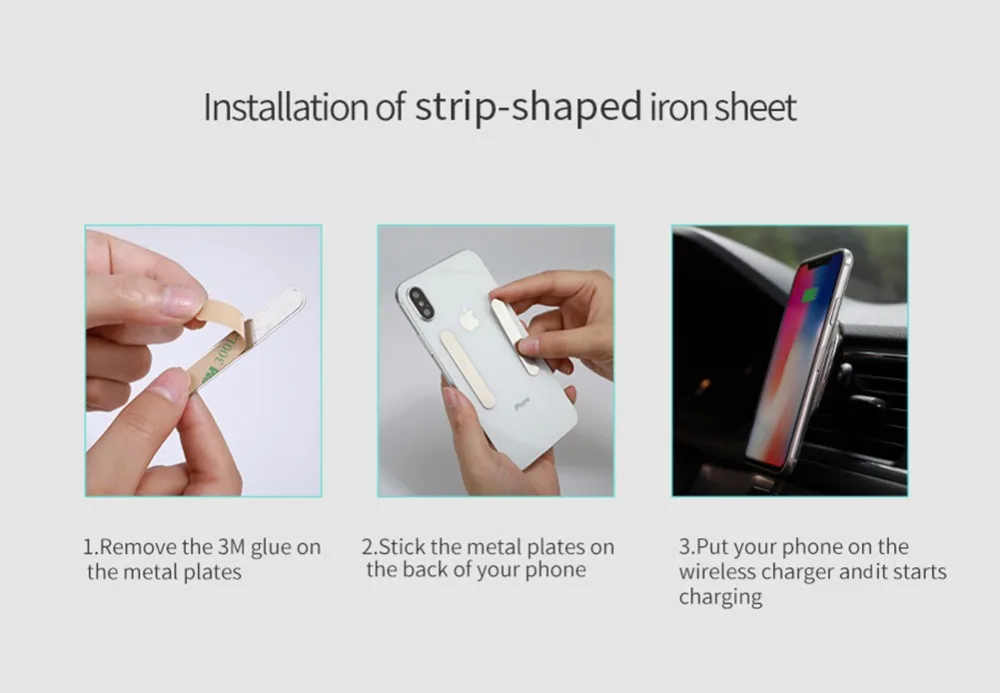 Installation of strip-shaped iron sheet

3M 300

iPhone

1.Remove the 3M glue on the metal plates

2.Stick the metal plates on the back of your phone

3.Put your phone on the wireless charger andit starts charging