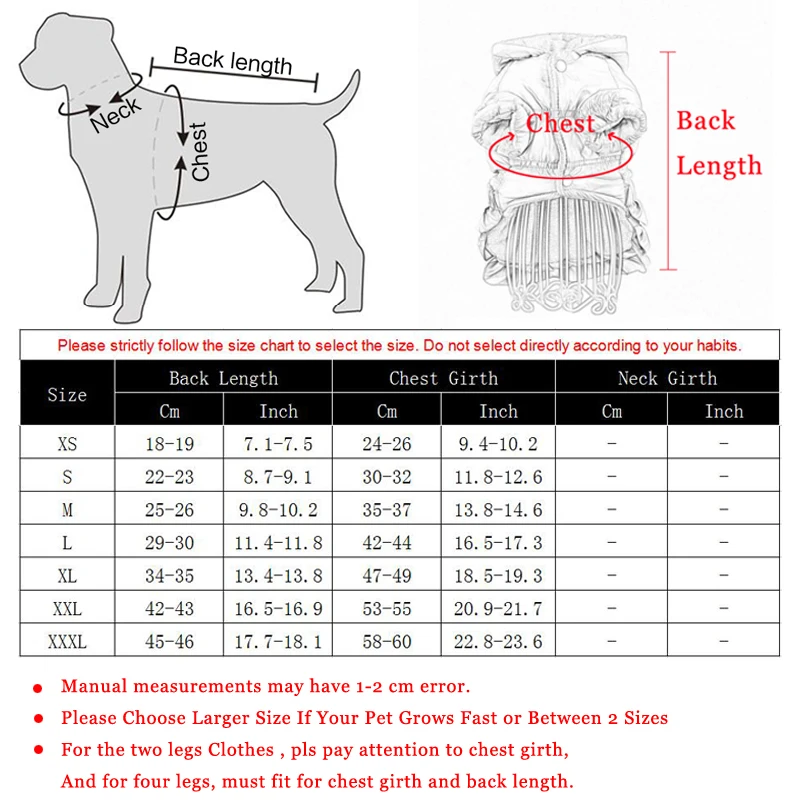 Back length

Neck

Chest

Chest

Back Length

Please strictly follow the size chart to select the size. Do not select directly according to your habits.

| Size | Back Length Cm | Back Length Inch | Chest Girth Cm | Chest Girth Inch | Neck Girth Cm | Neck Girth Inch |
|---|---|---|---|---|---|---|
| XS | 18-19 | 7.1-7.5 | 24-26 | 9.4-10.2 | - | - |
| S | 22-23 | 8.7-9.1 | 30-32 | 11.8-12.6 | - | - |
| M | 25-26 | 9.8-10.2 | 35-37 | 13.8-14.6 | - | - |
| L | 29-30 | 11.4-11.8 | 42-44 | 16.5-17.3 | - | - |
| XL | 34-35 | 13.4-13.8 | 47-49 | 18.5-19.3 | - | - |
| XXL | 42-43 | 16.5-16.9 | 53-55 | 20.9-21.7 | - | - |
| XXXL | 45-46 | 17.7-18.1 | 58-60 | 22.8-23.6 | - | - |

● Manual measurements may have 1-2 cm error.
● Please Choose Larger Size If Your Pet Grows Fast or Between 2 Sizes
● For the two legs Clothes , pls pay attention to chest girth, And for four legs, must fit for chest girth and back length.