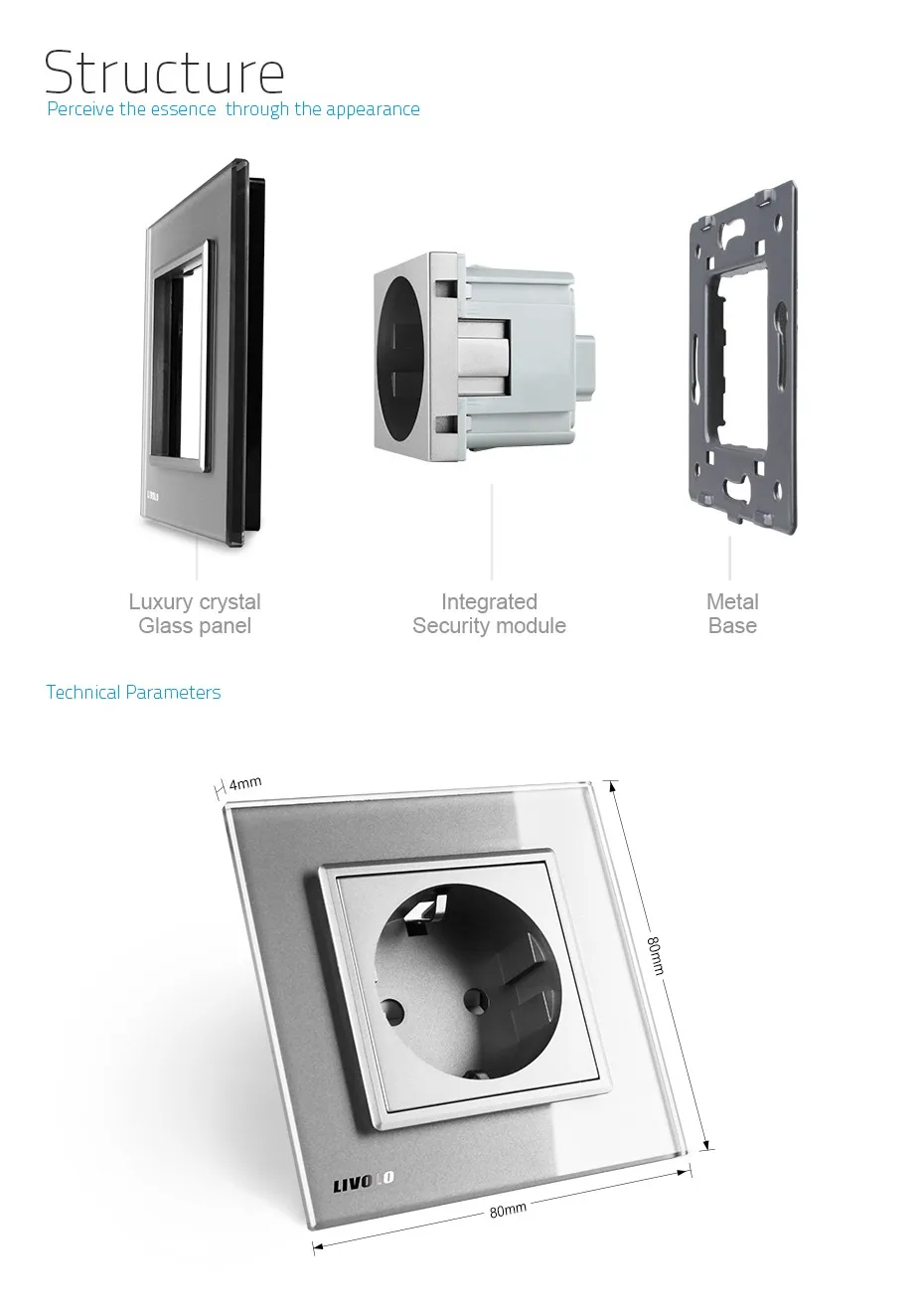 Structure
Perceive the essence through the appearance

LIVOLO

Luxury crystal
Glass panel

Integrated
Security module

Metal
Base

Technical Parameters

4mm

80mm

LIVOLO

80mm