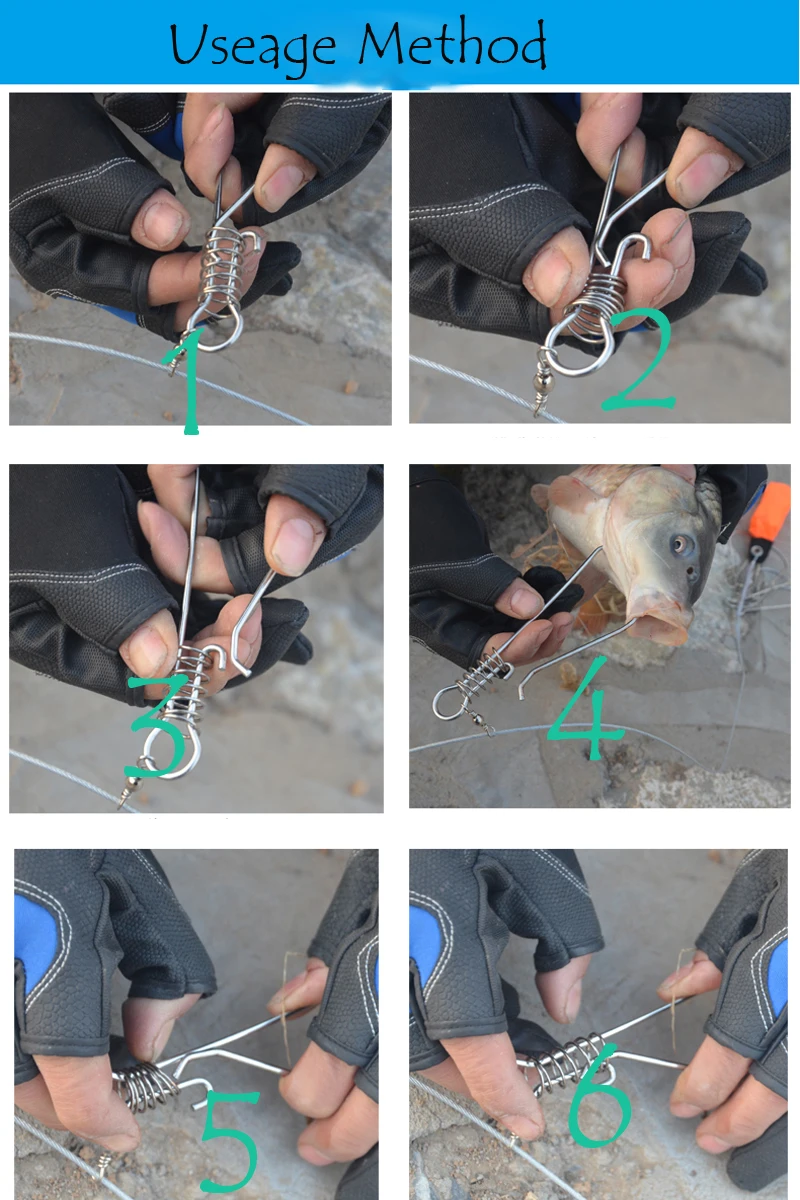 Useage Method

1

2

3

4

5

6